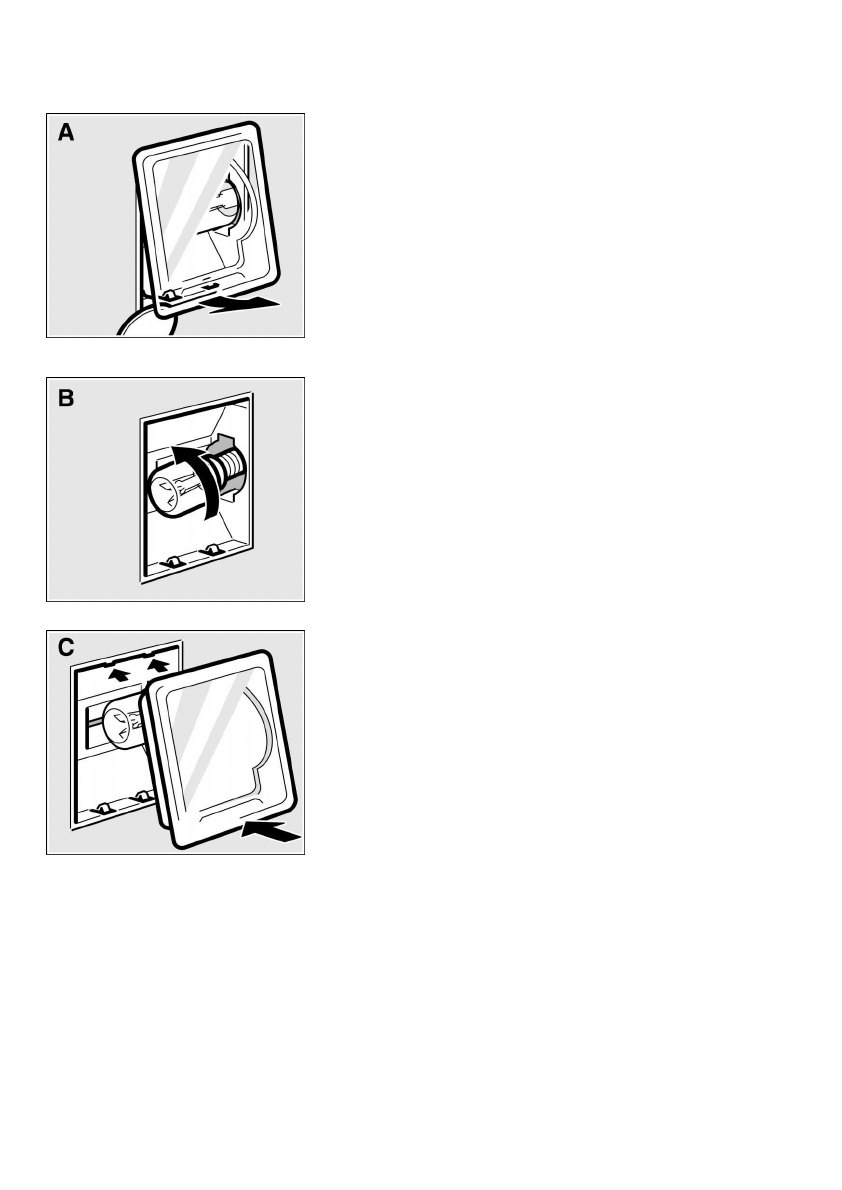 A

B

C