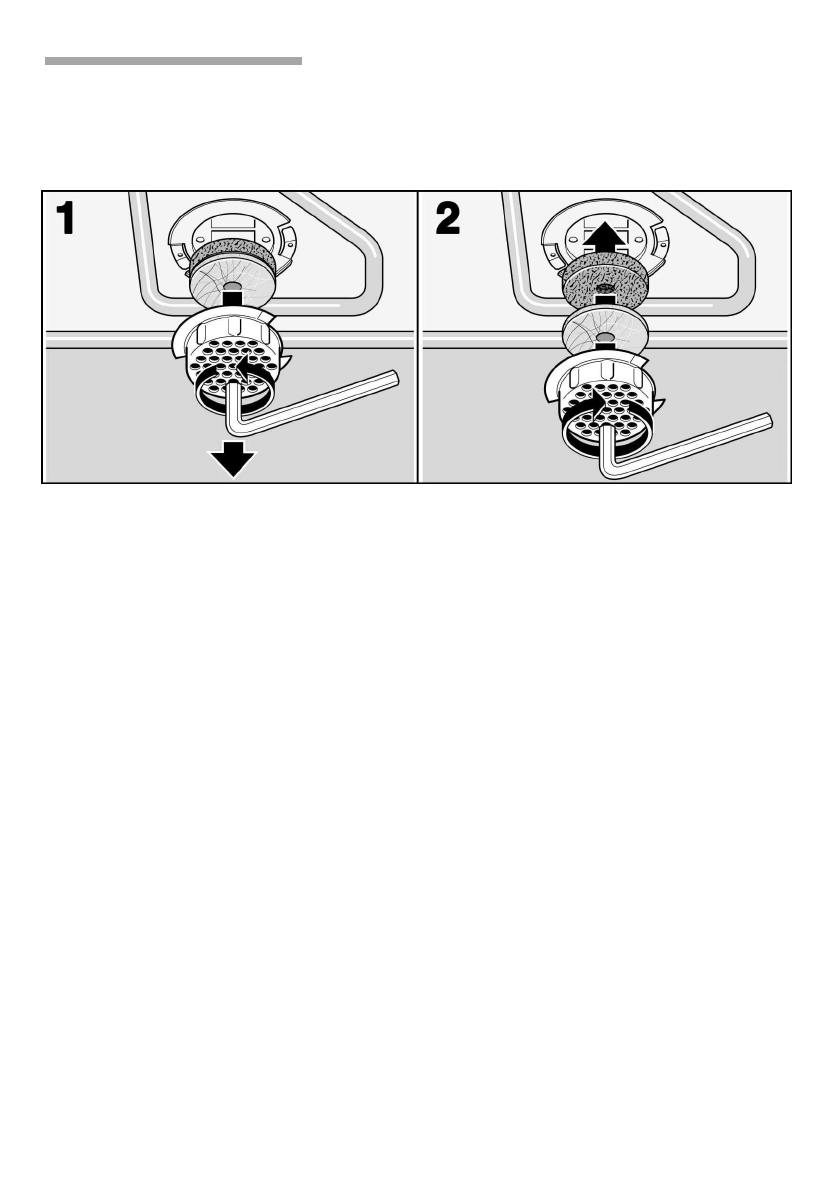 1

2