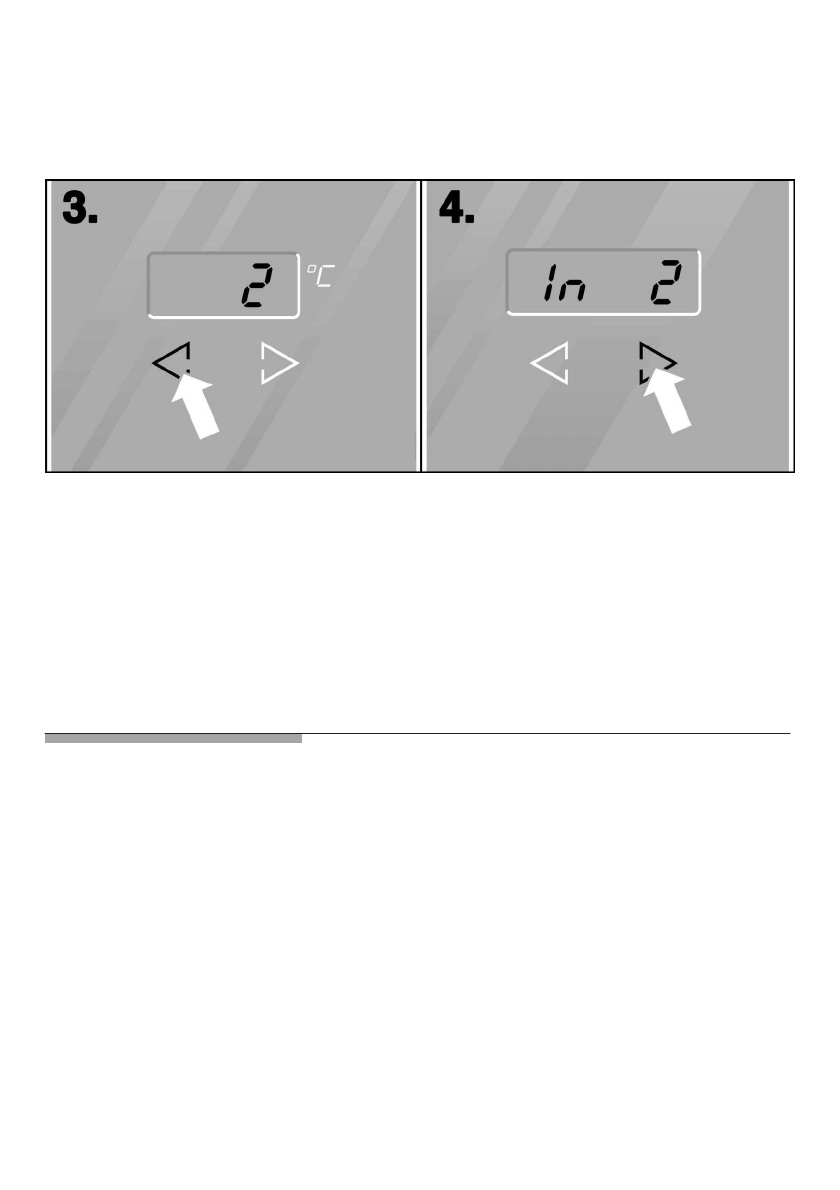 3.

2 °C

4.

In 2