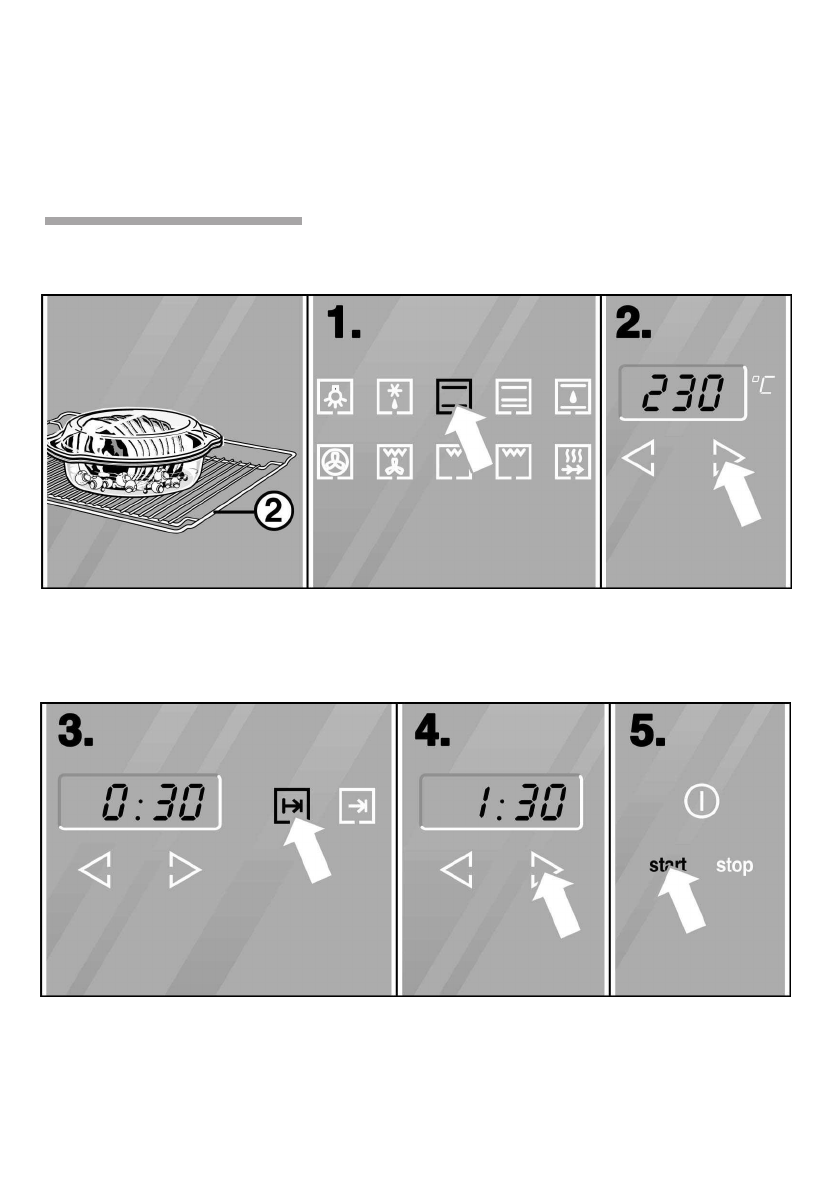 2

1.

2.

230 °C

3.

0:30

4.

1:30

5.

start stop