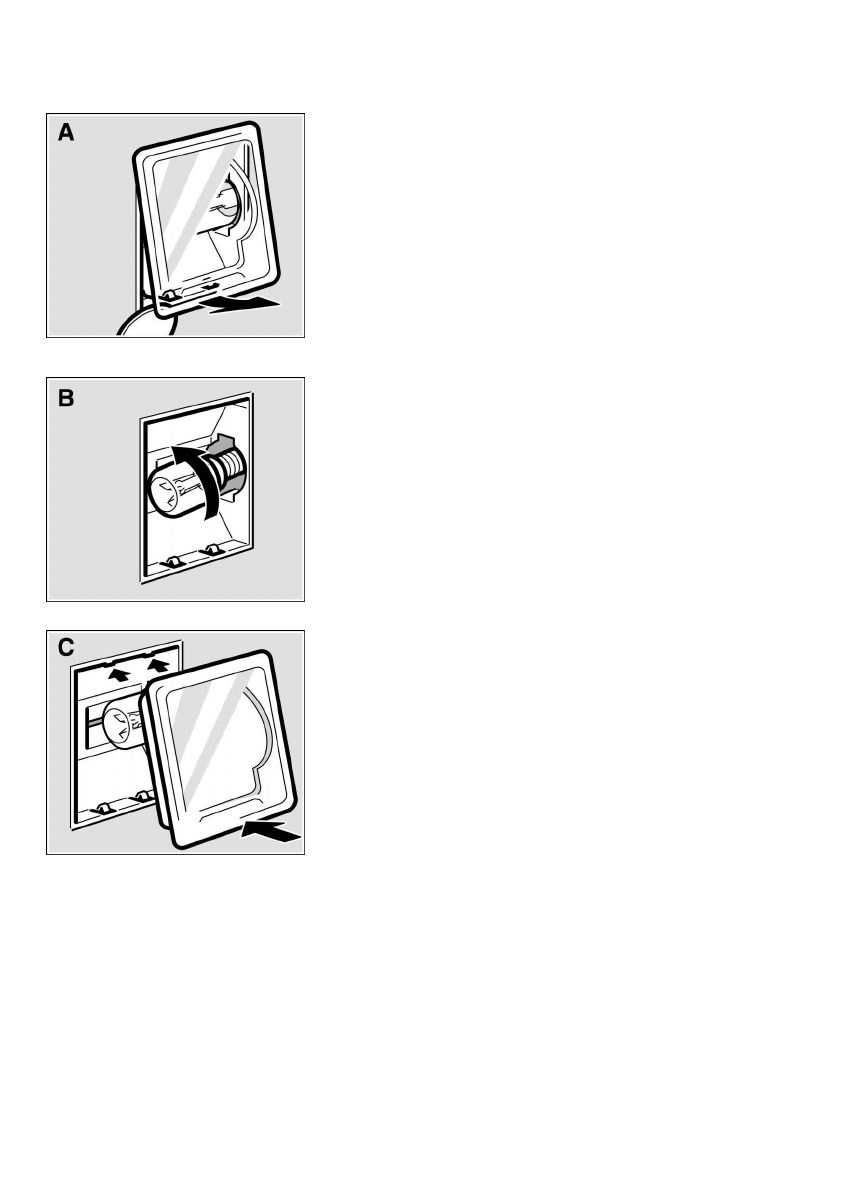 A

B

C