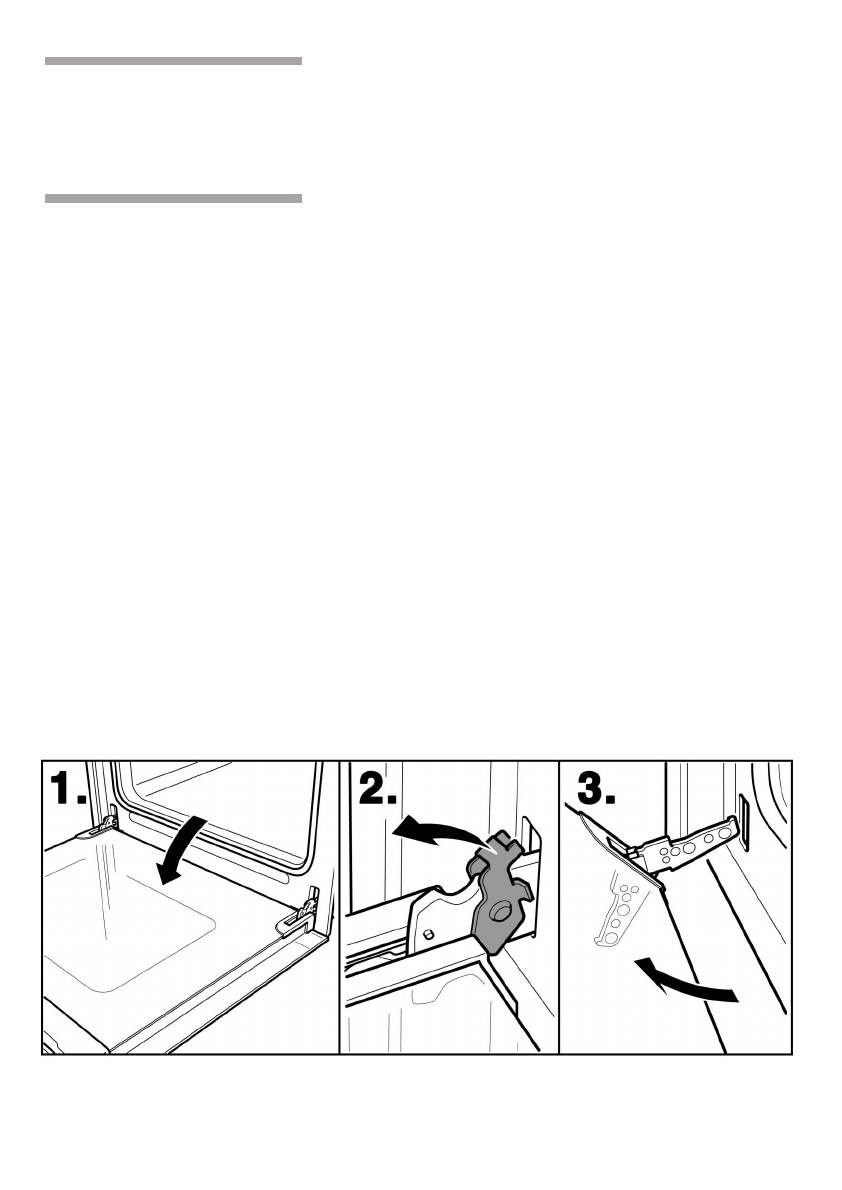 1.

2.

3.