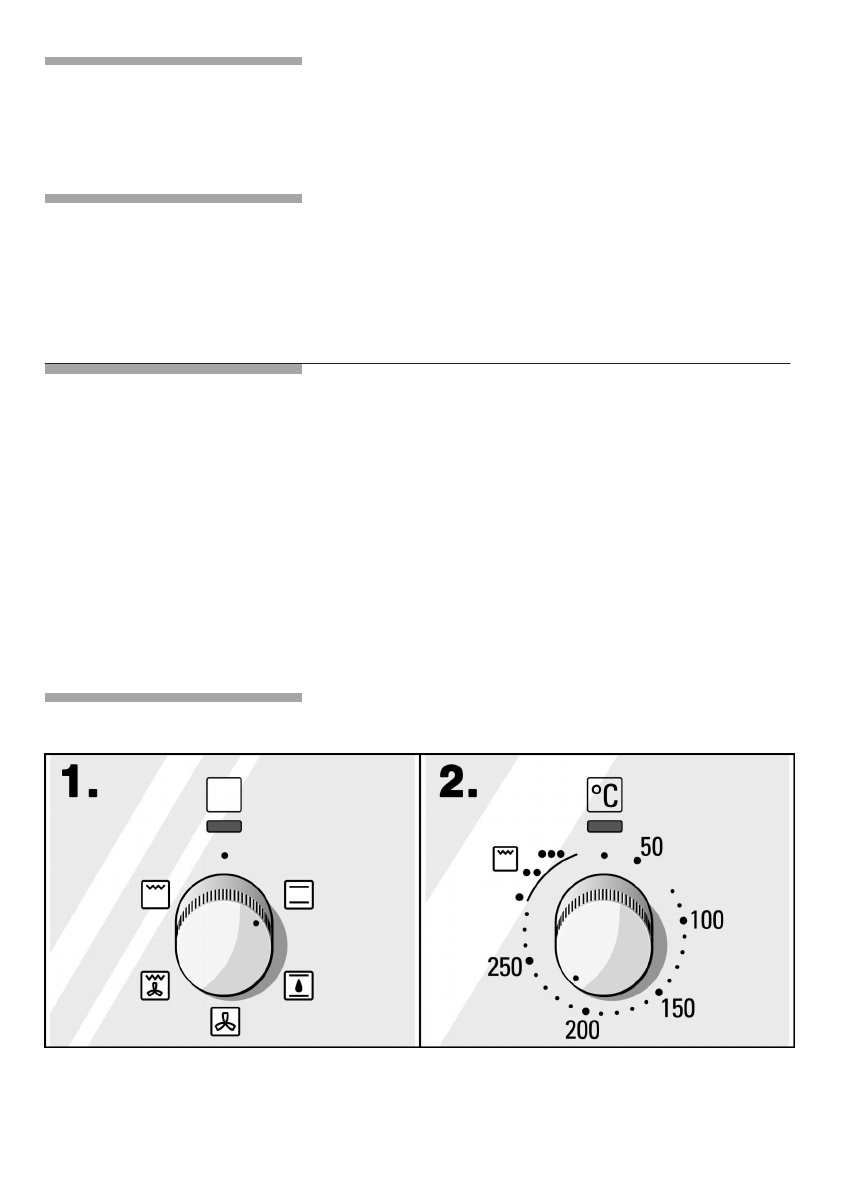 1.

2.

°C

50

100

150

200

250