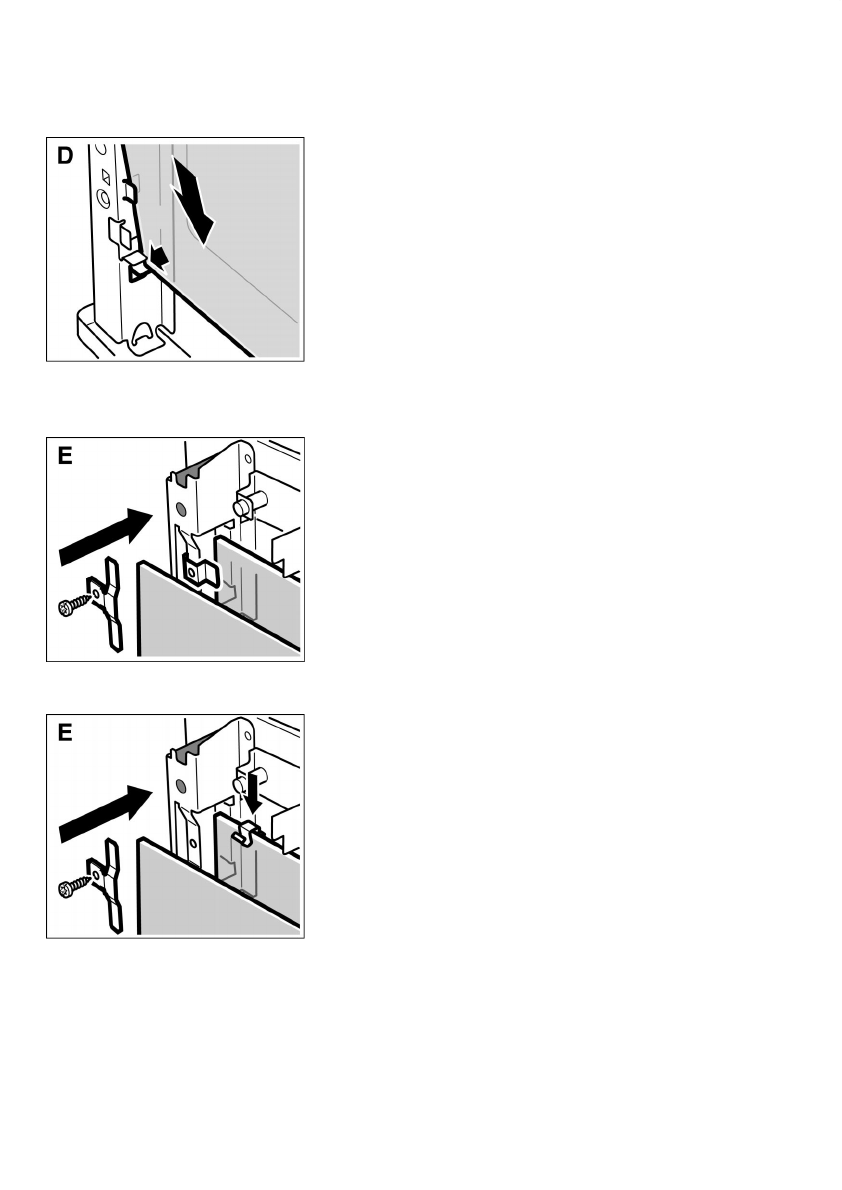 D

E

E