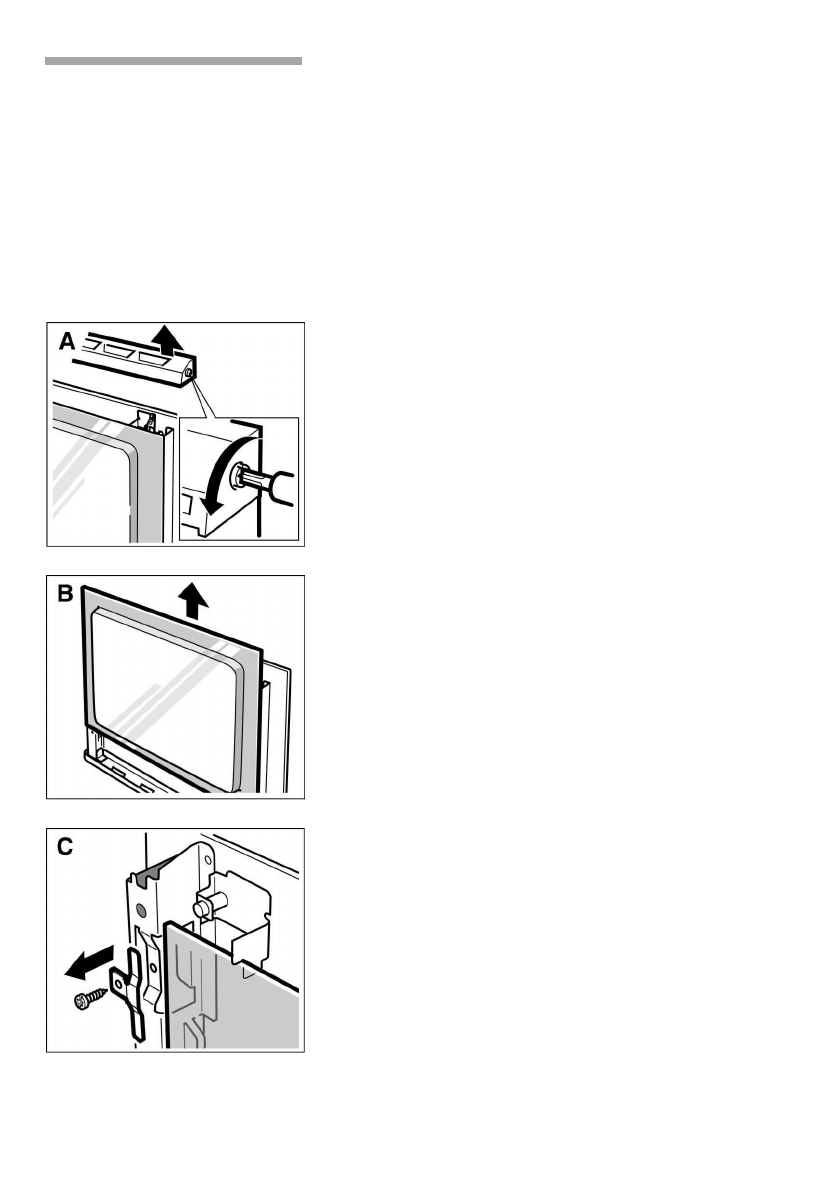 A

B

C