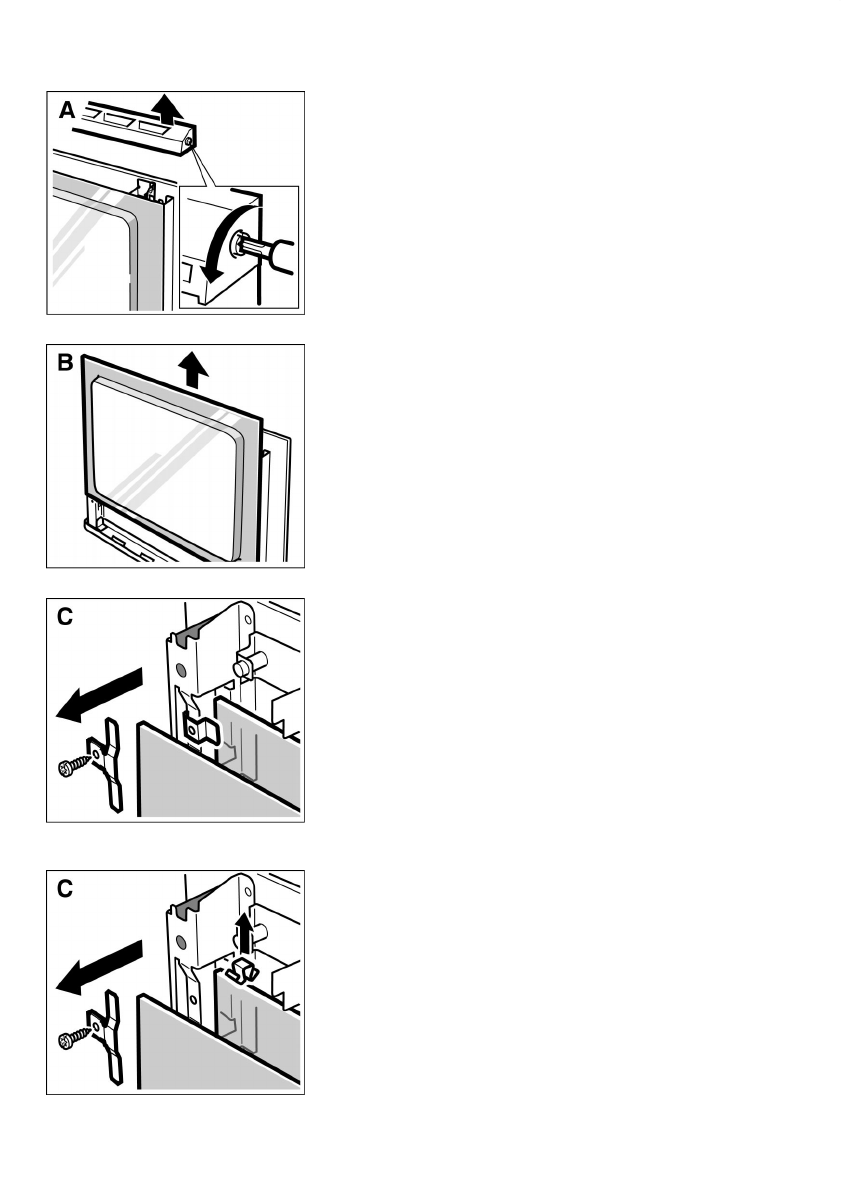 A

B

C

C