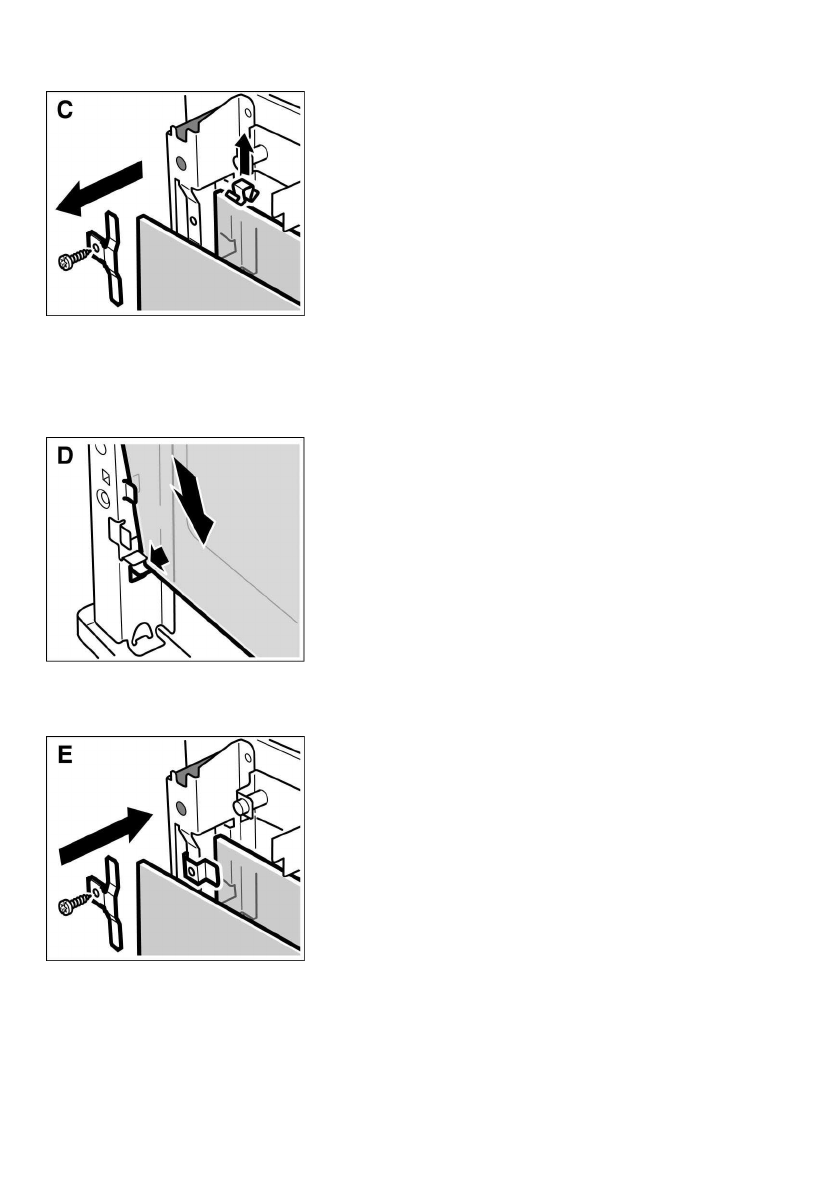 C

D

E