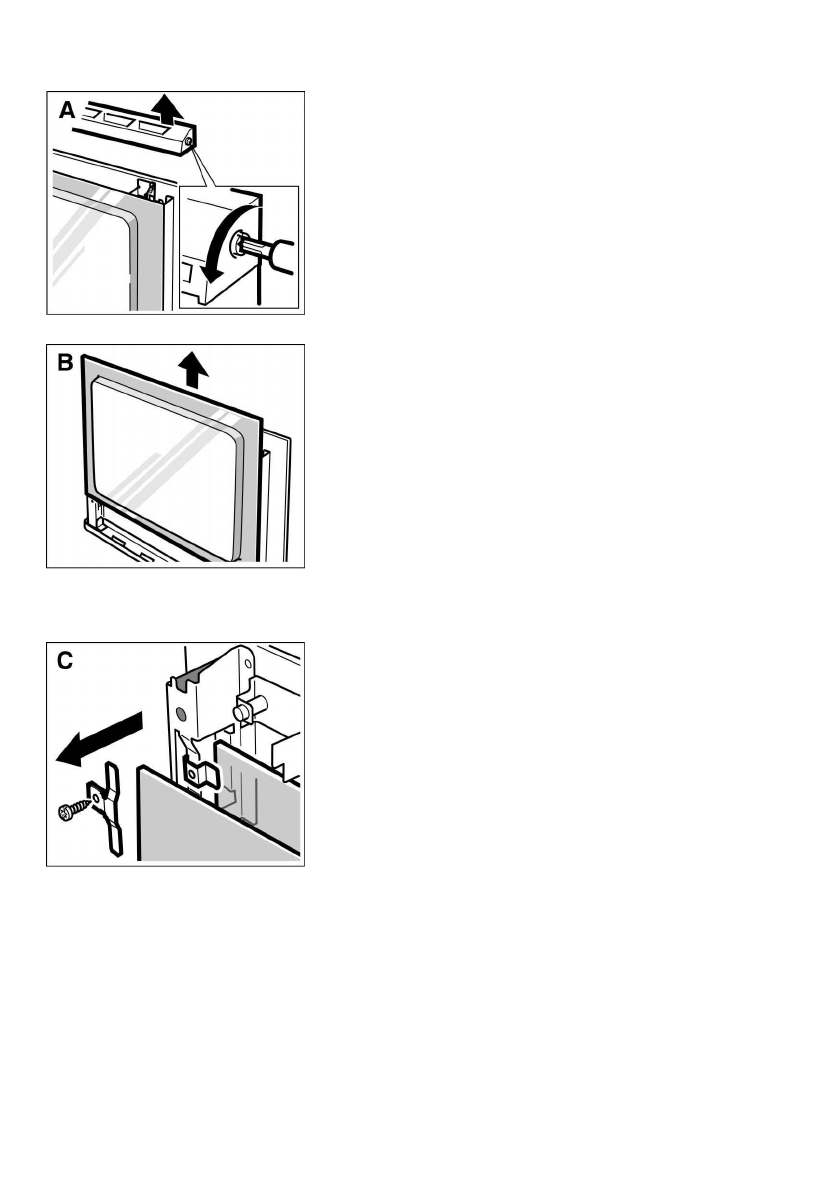 A

B

C