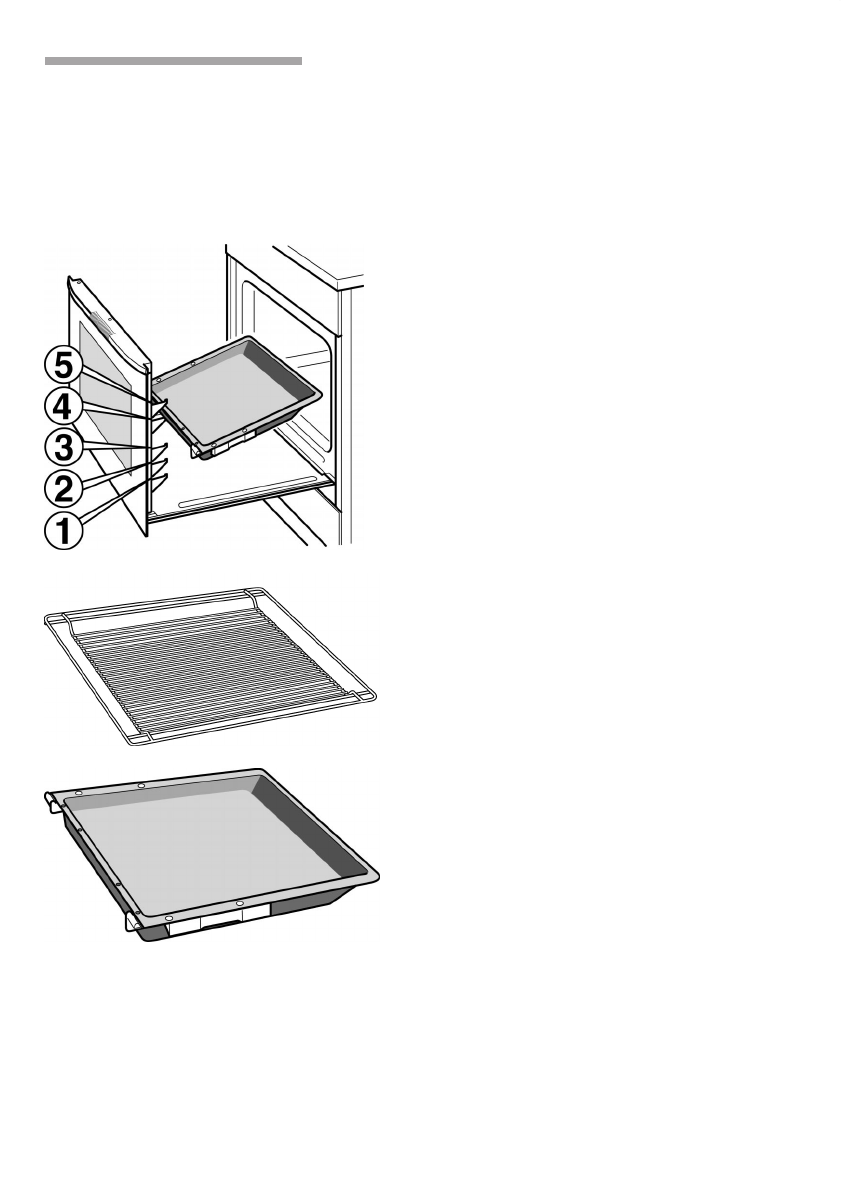 5
4
3
2
1