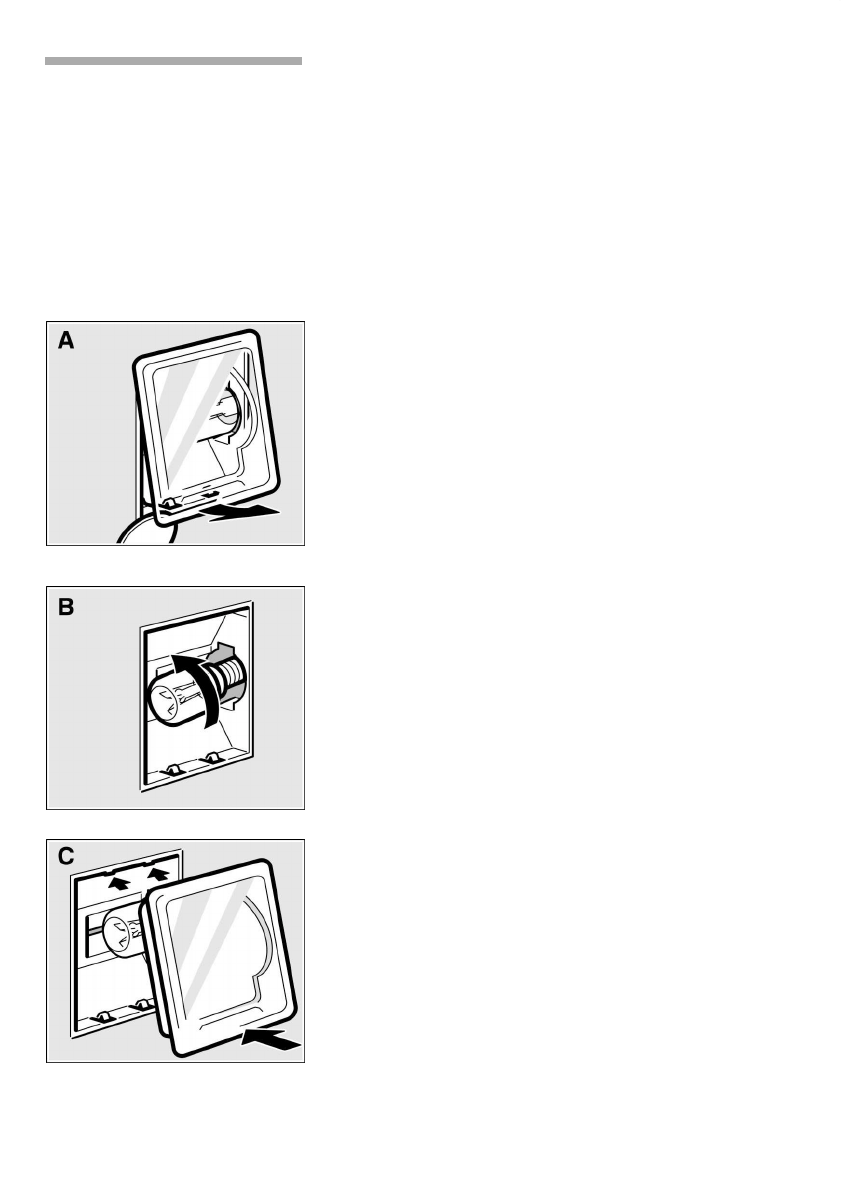 A

B

C