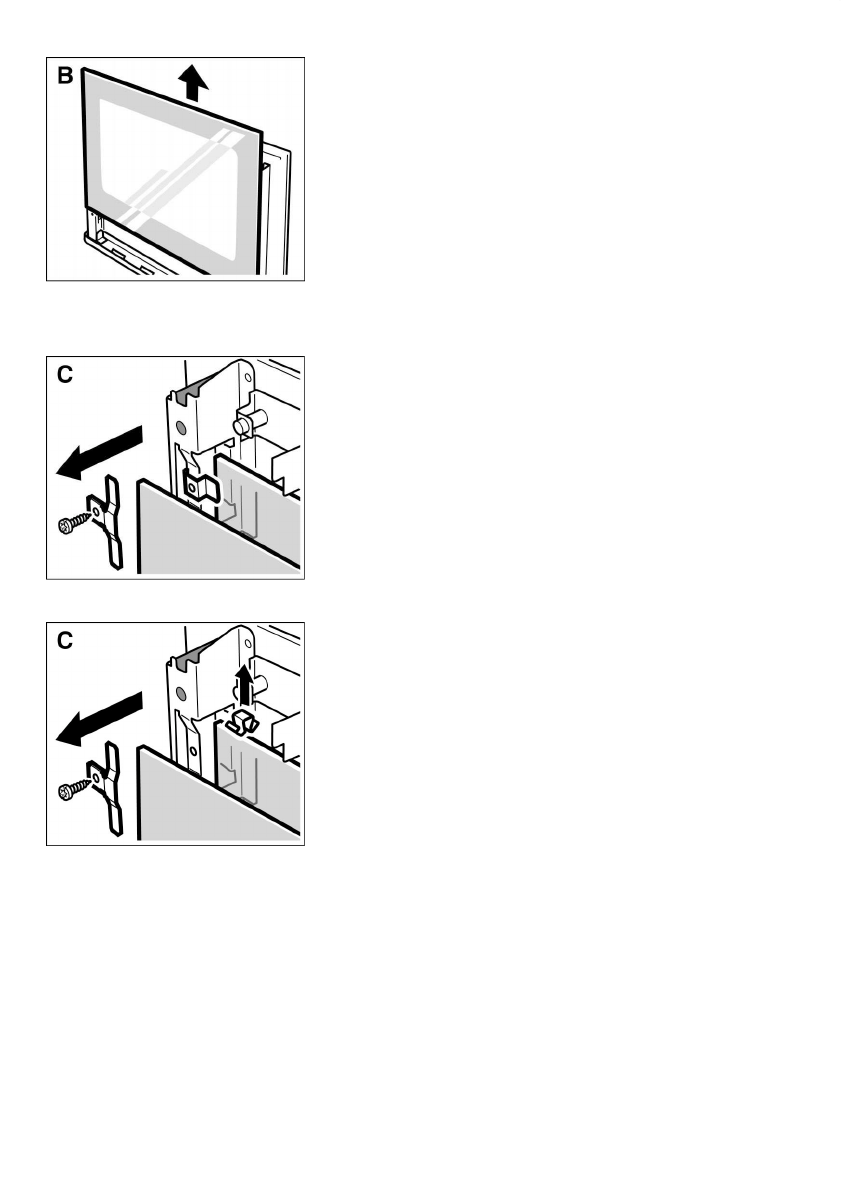 B

C

C