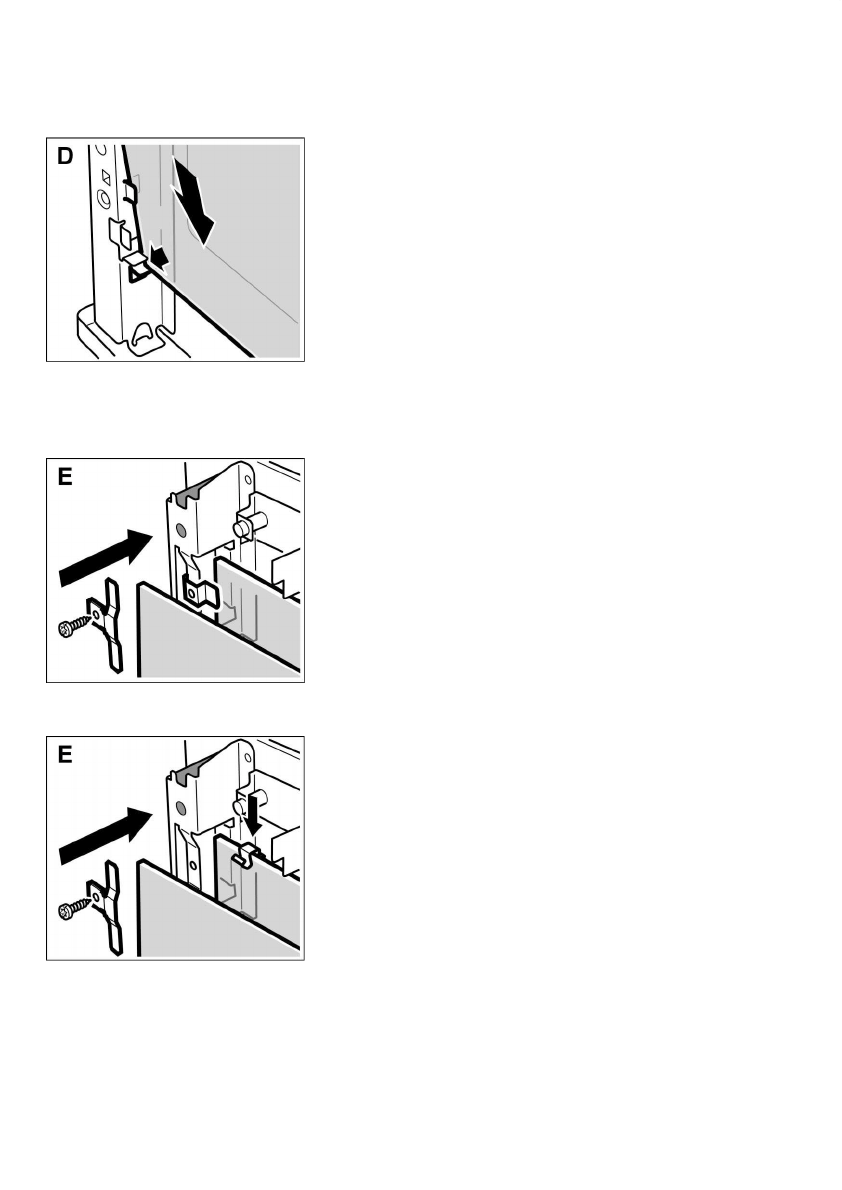 D

E

E