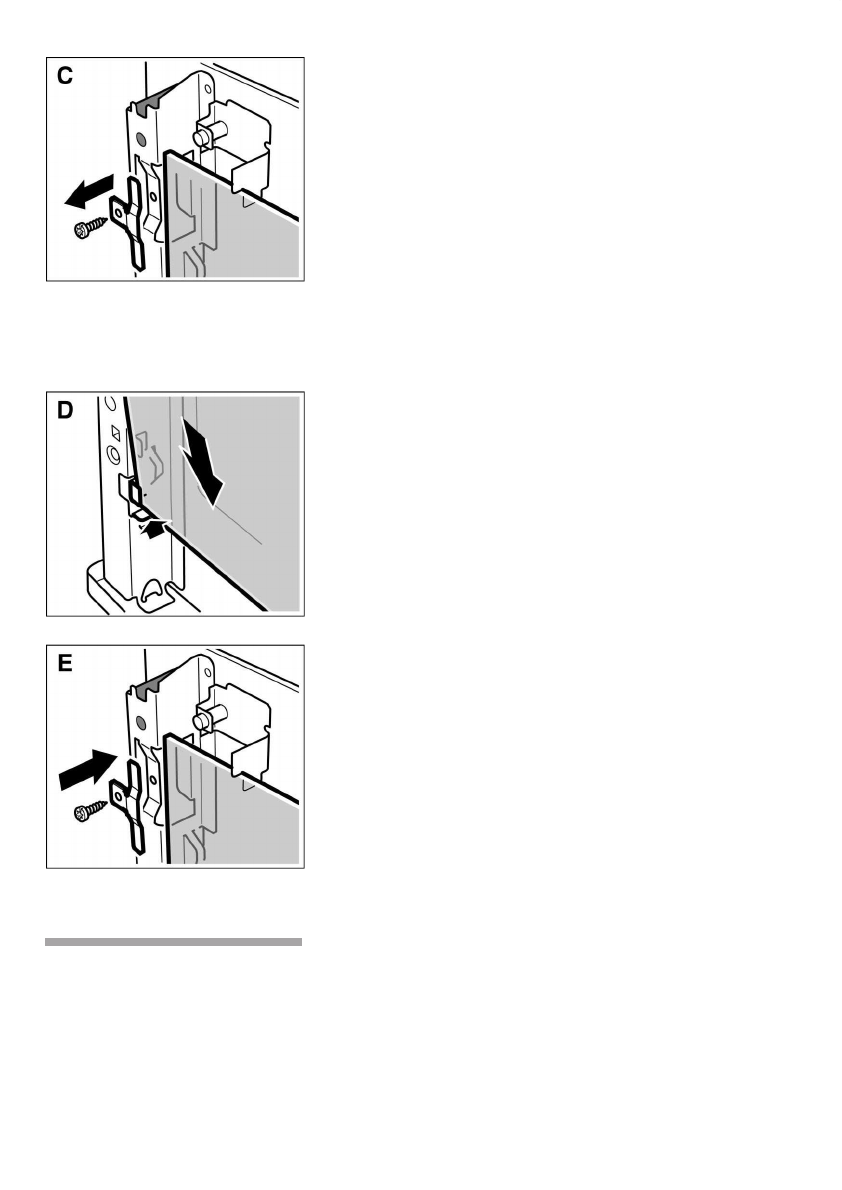 C

D

E