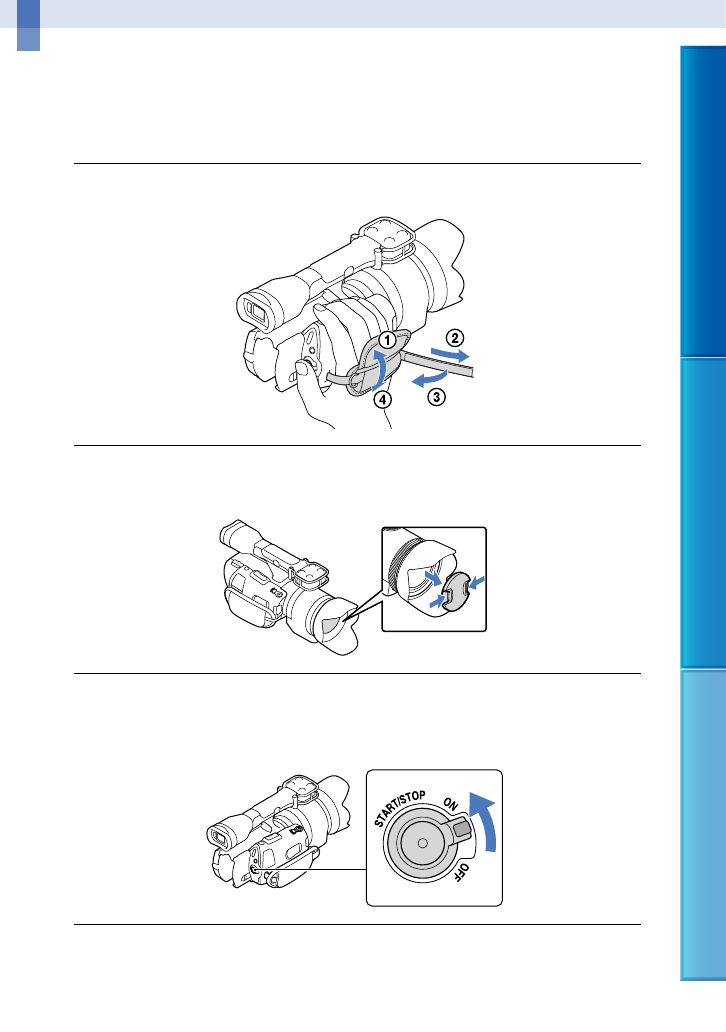 ①
②
③
④

START/STOP
ON
OFF