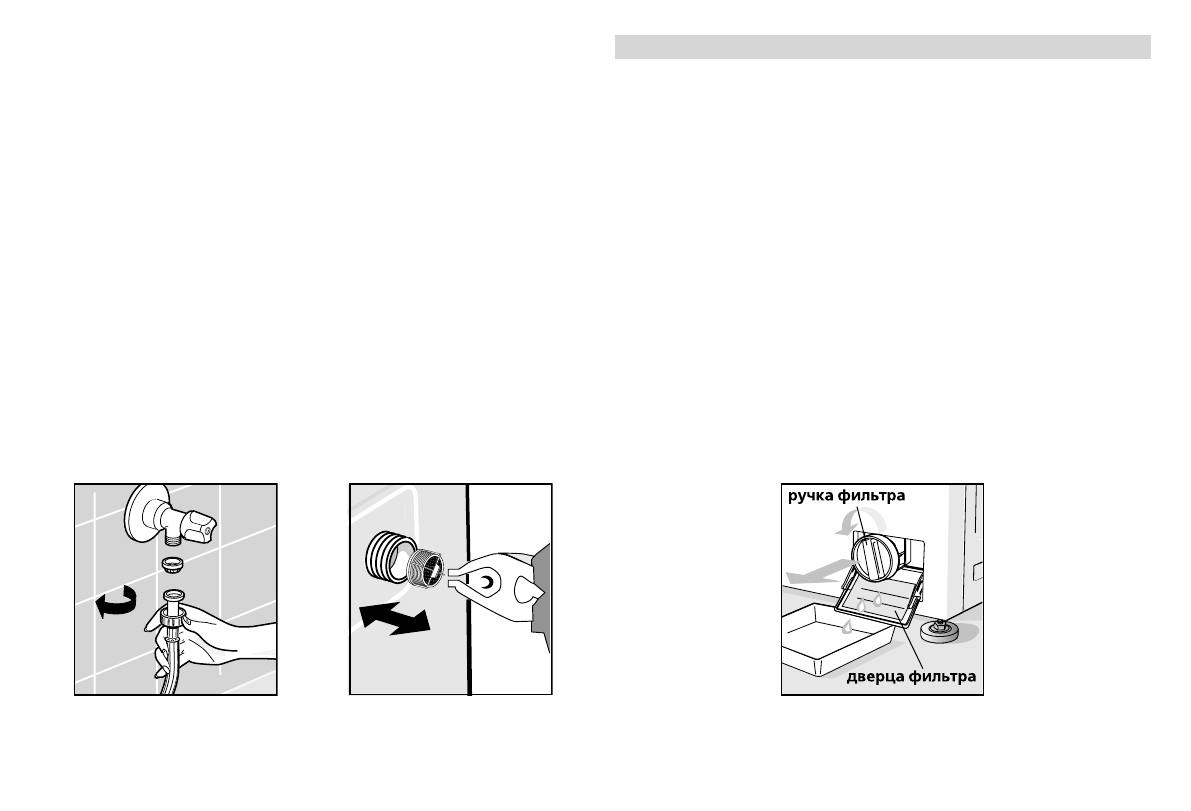 ручка фильтра

дверца фильтра