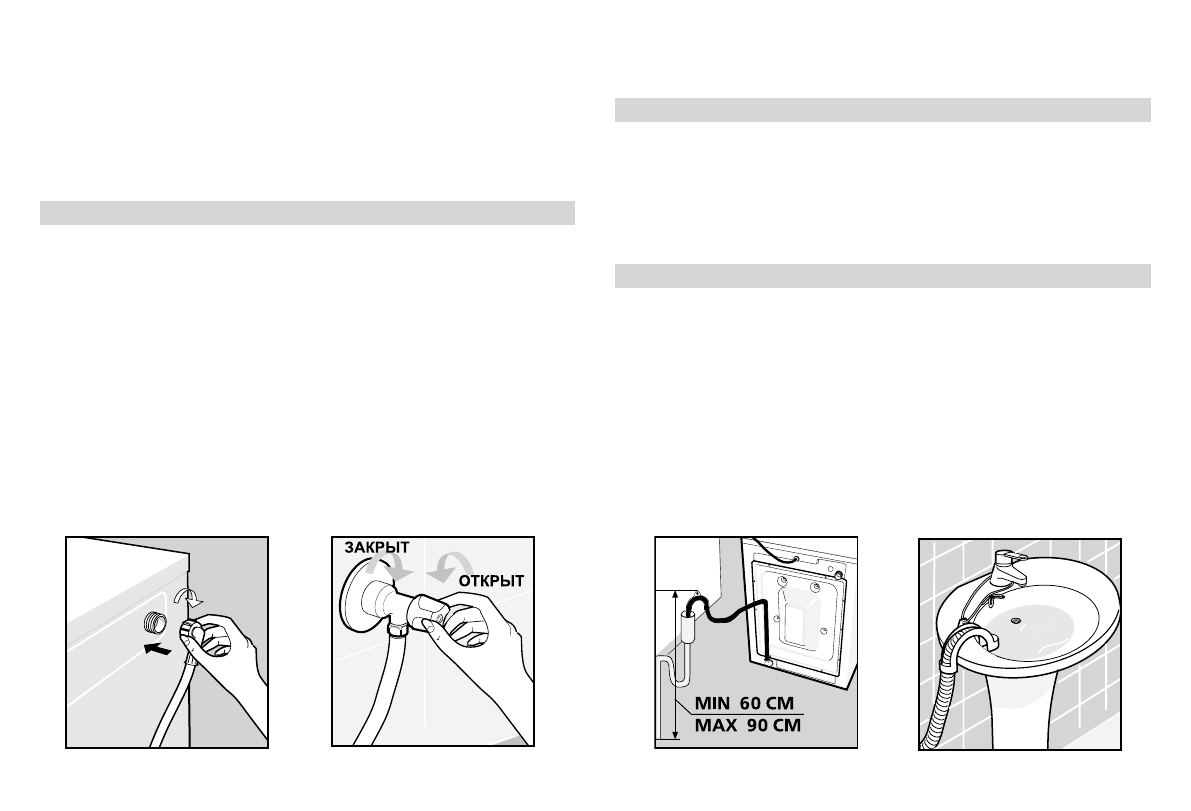 ЗАКРЫТ
ОТКРЫТ

MIN 60 CM
MAX 90 CM