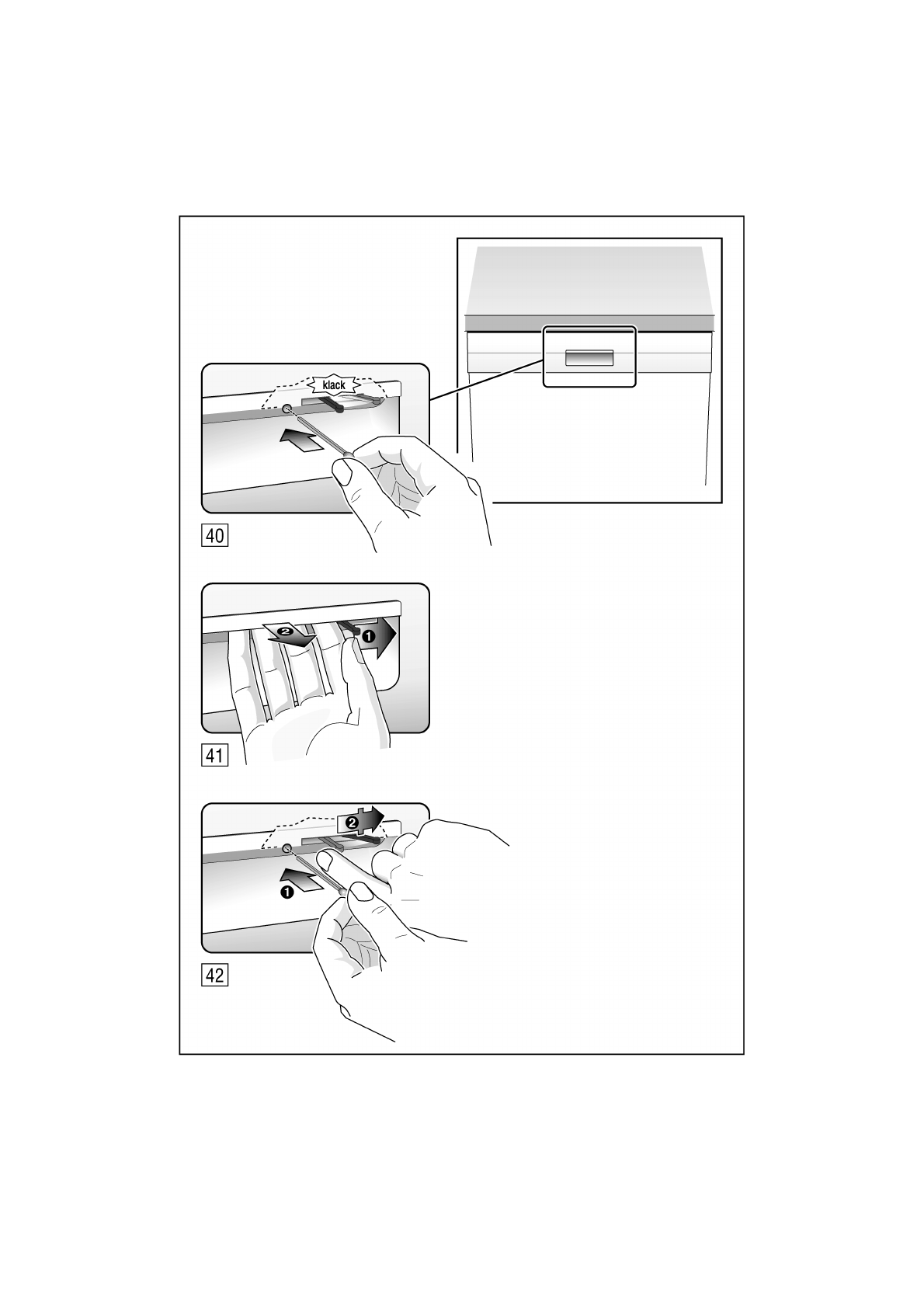 klack

40

2
1

41

2
1

42