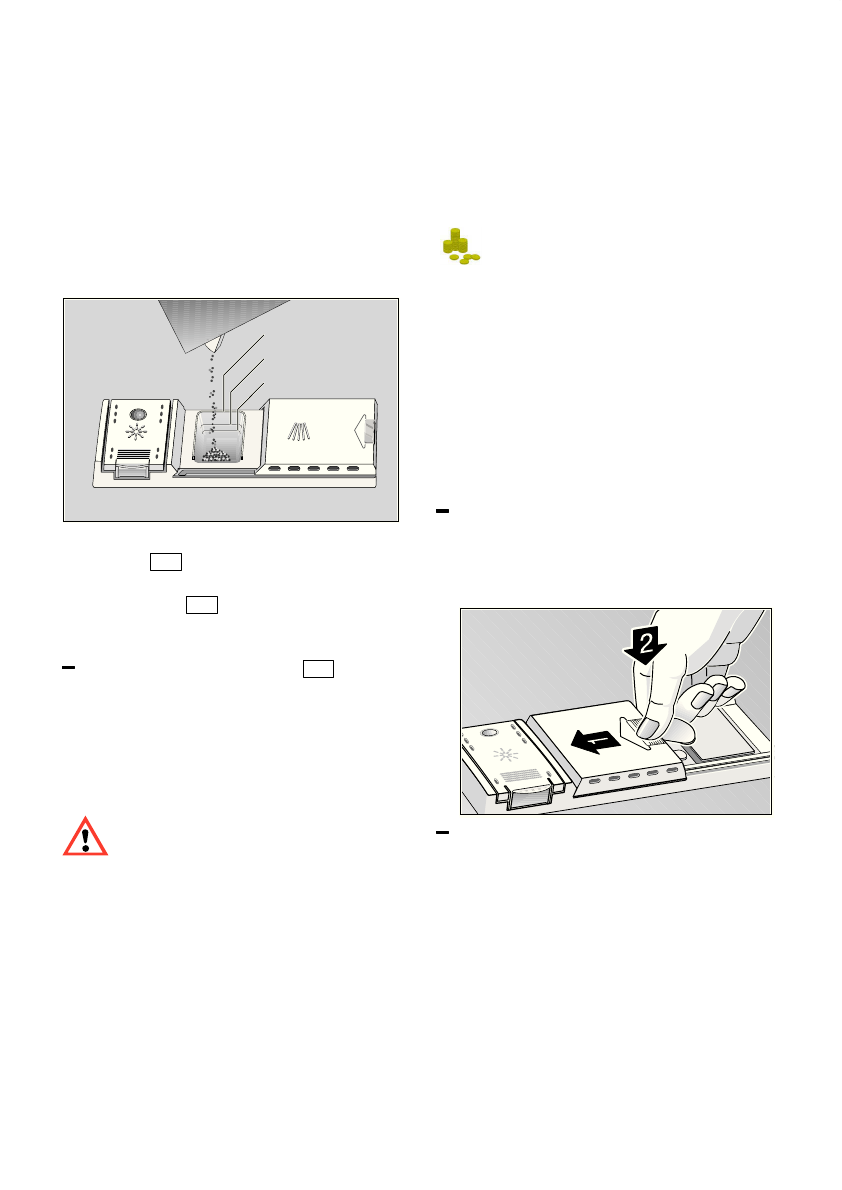 2