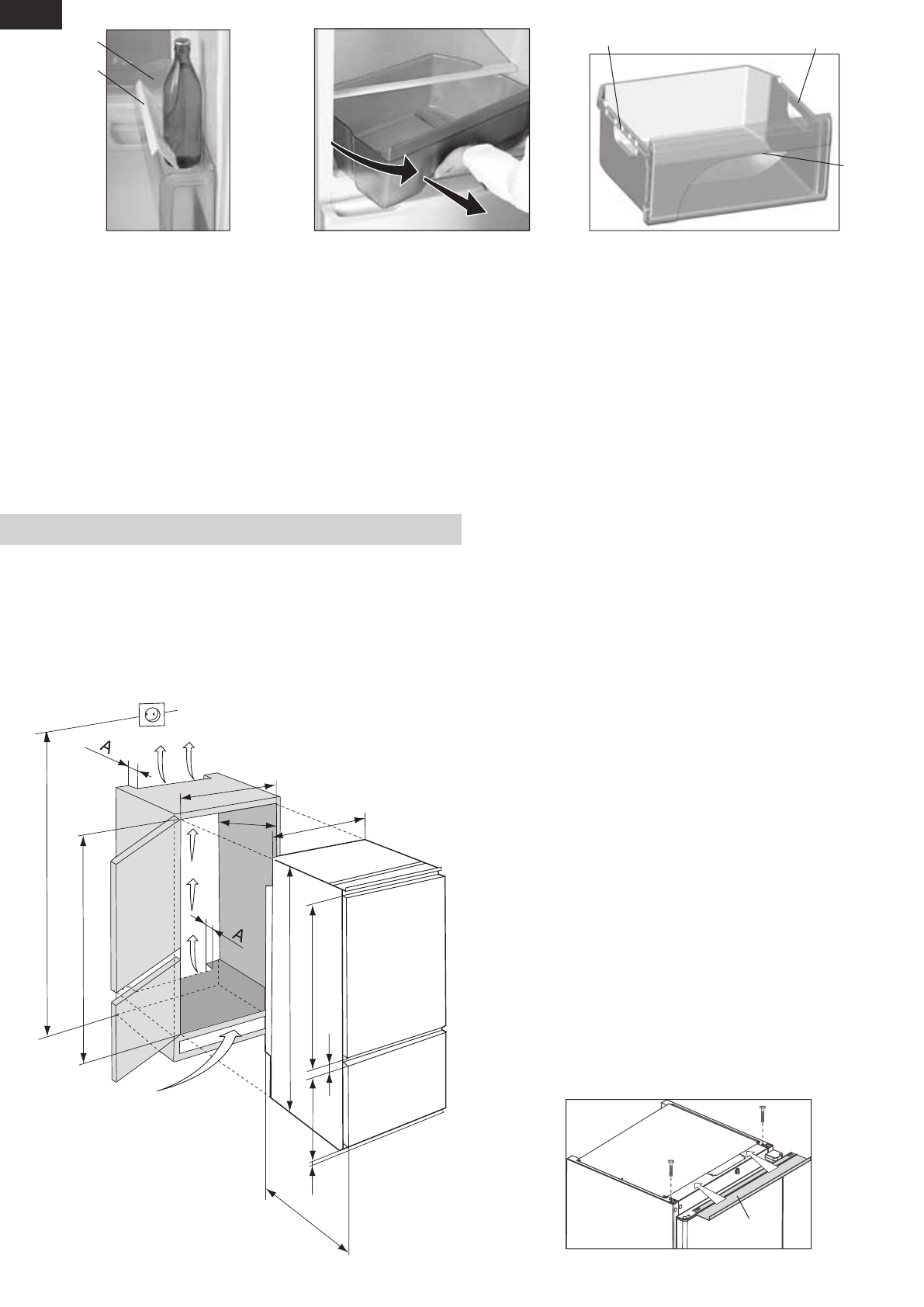 A

A