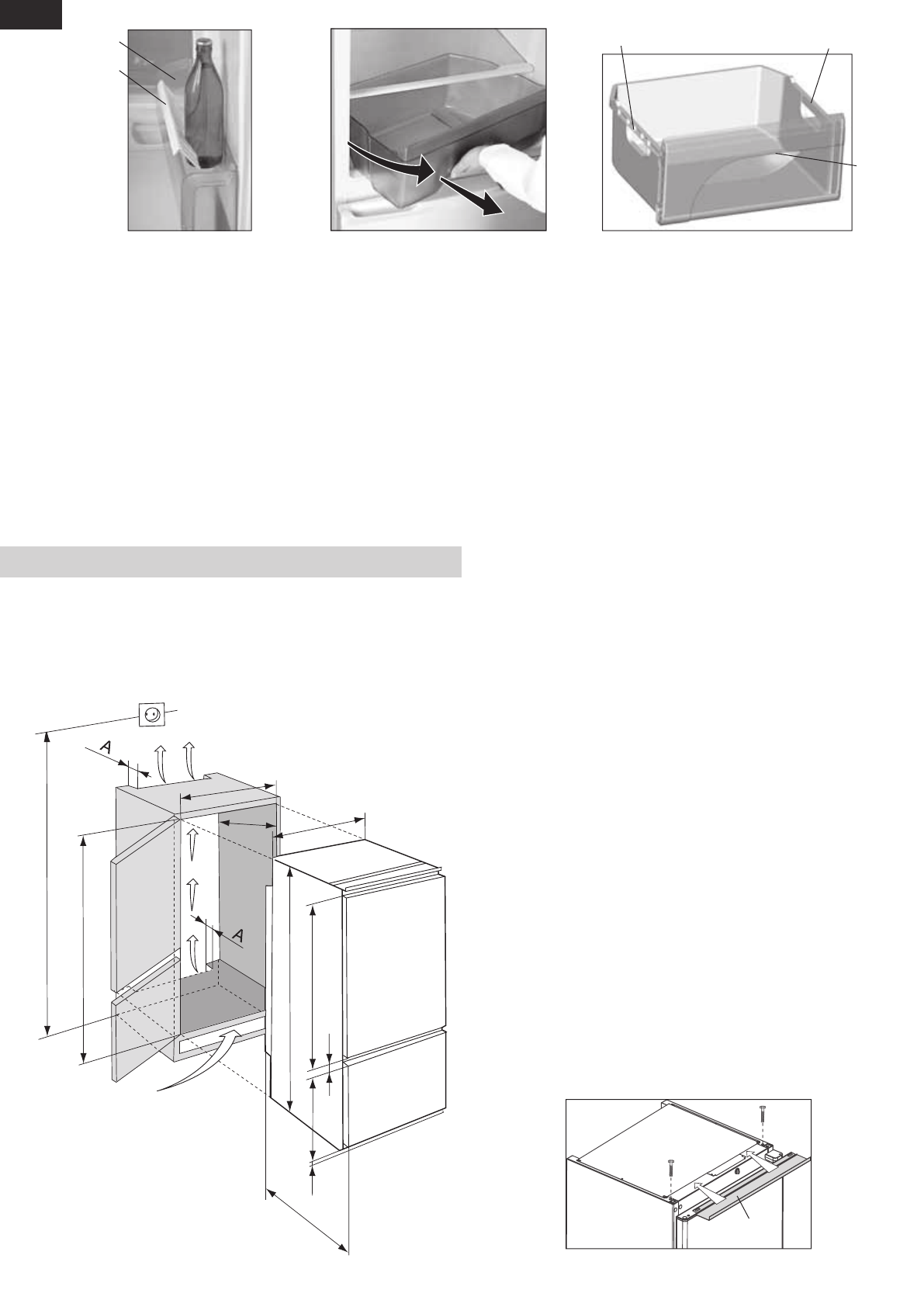 A

A