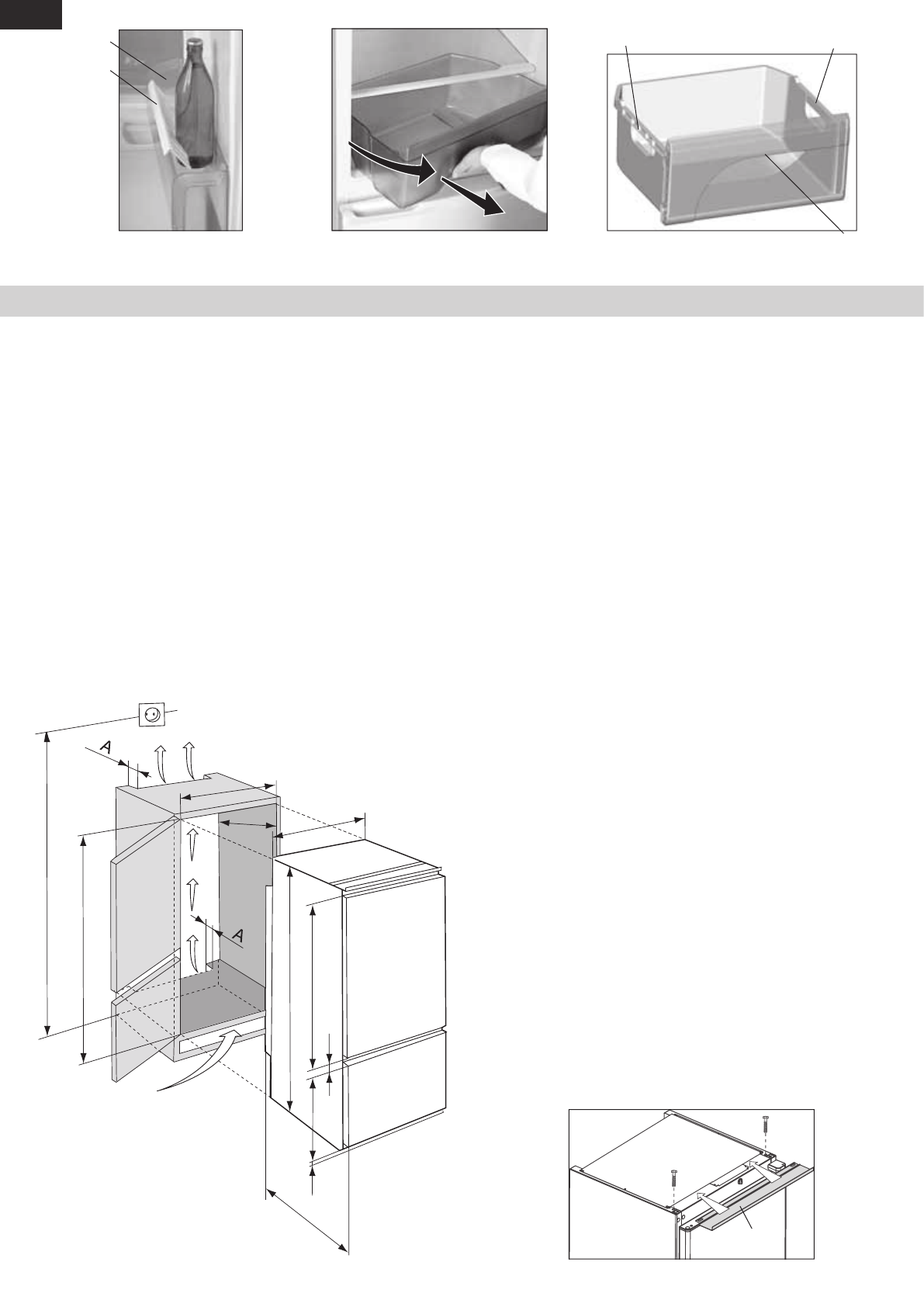 A

A