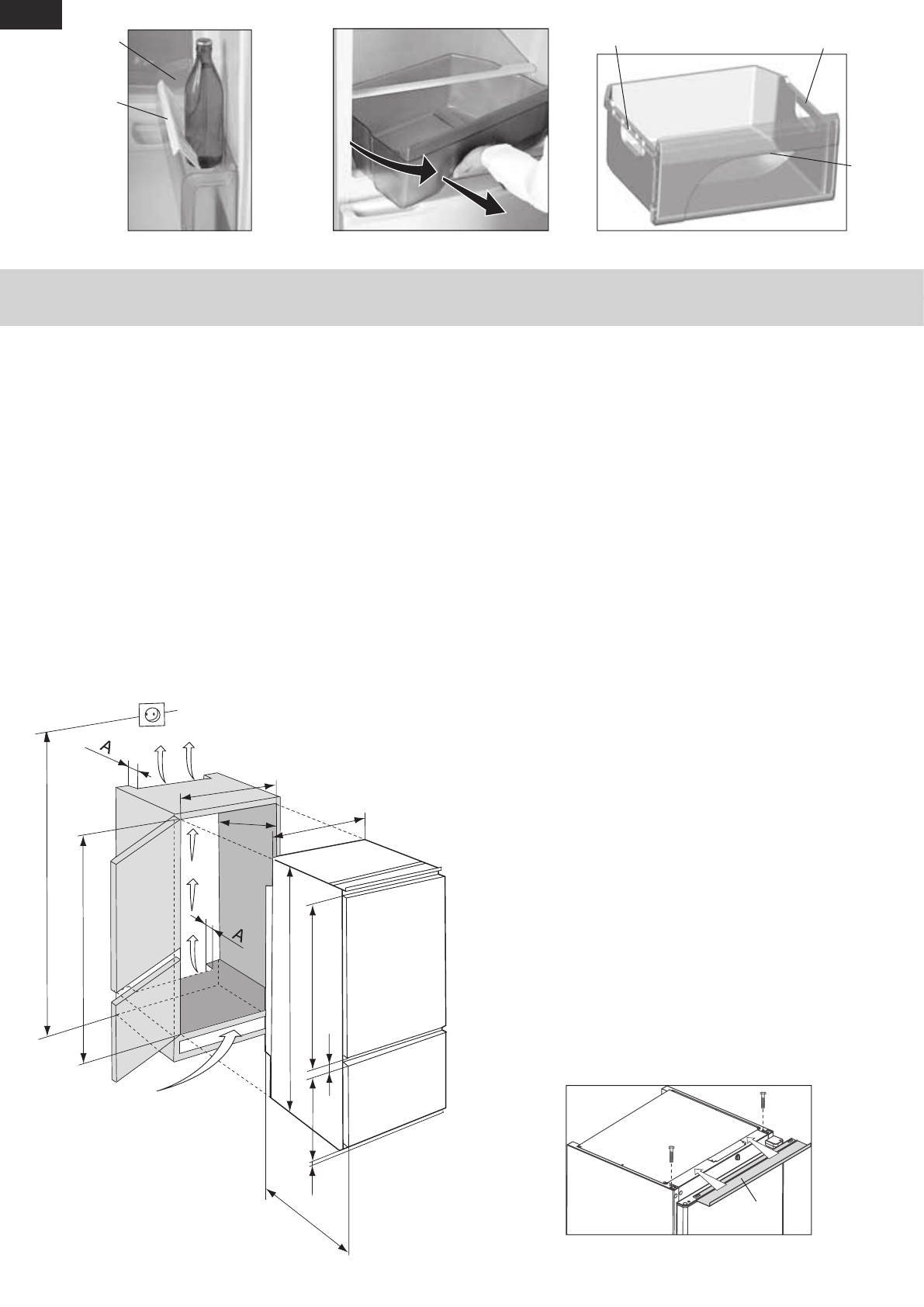 A

A