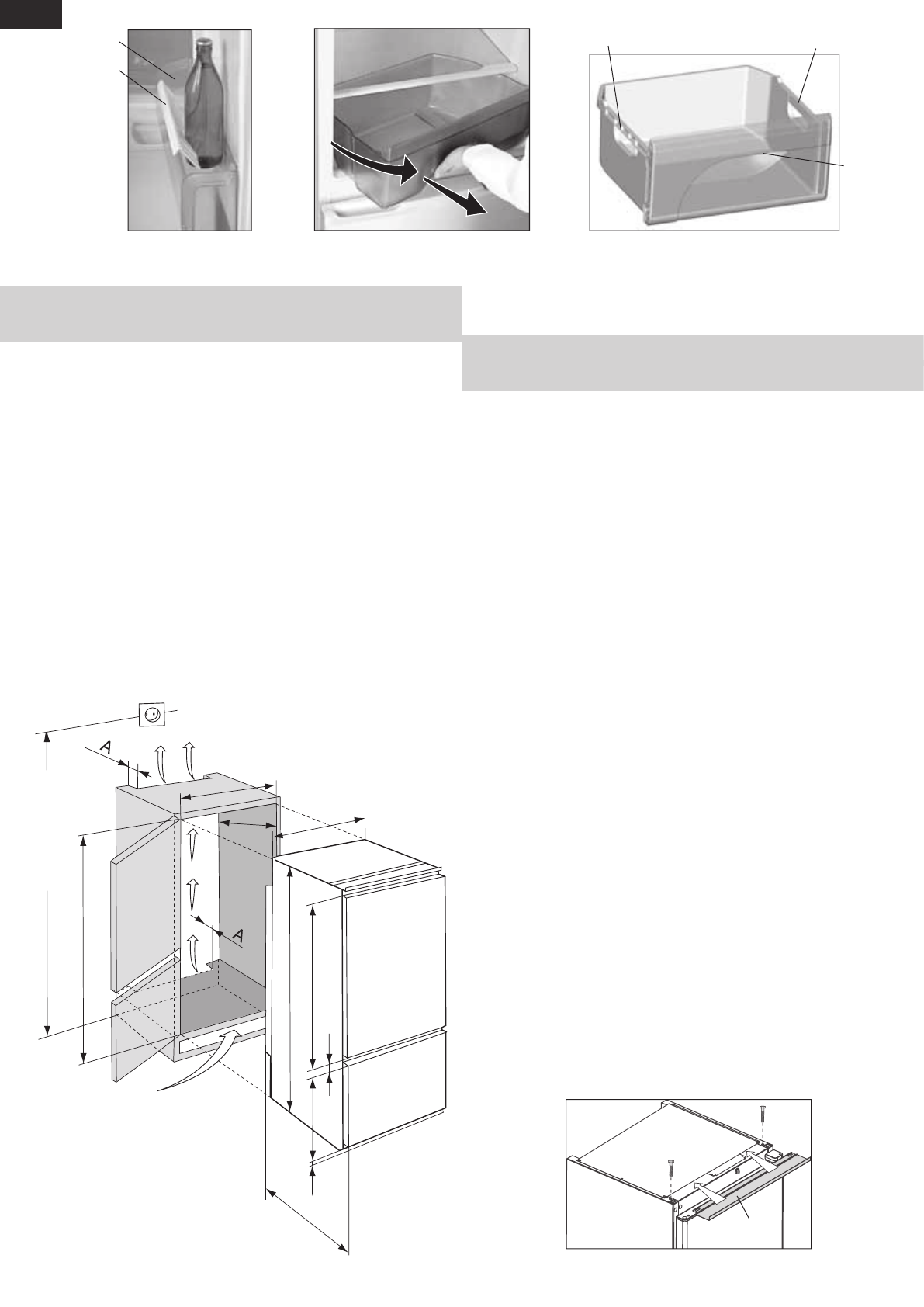 A

A