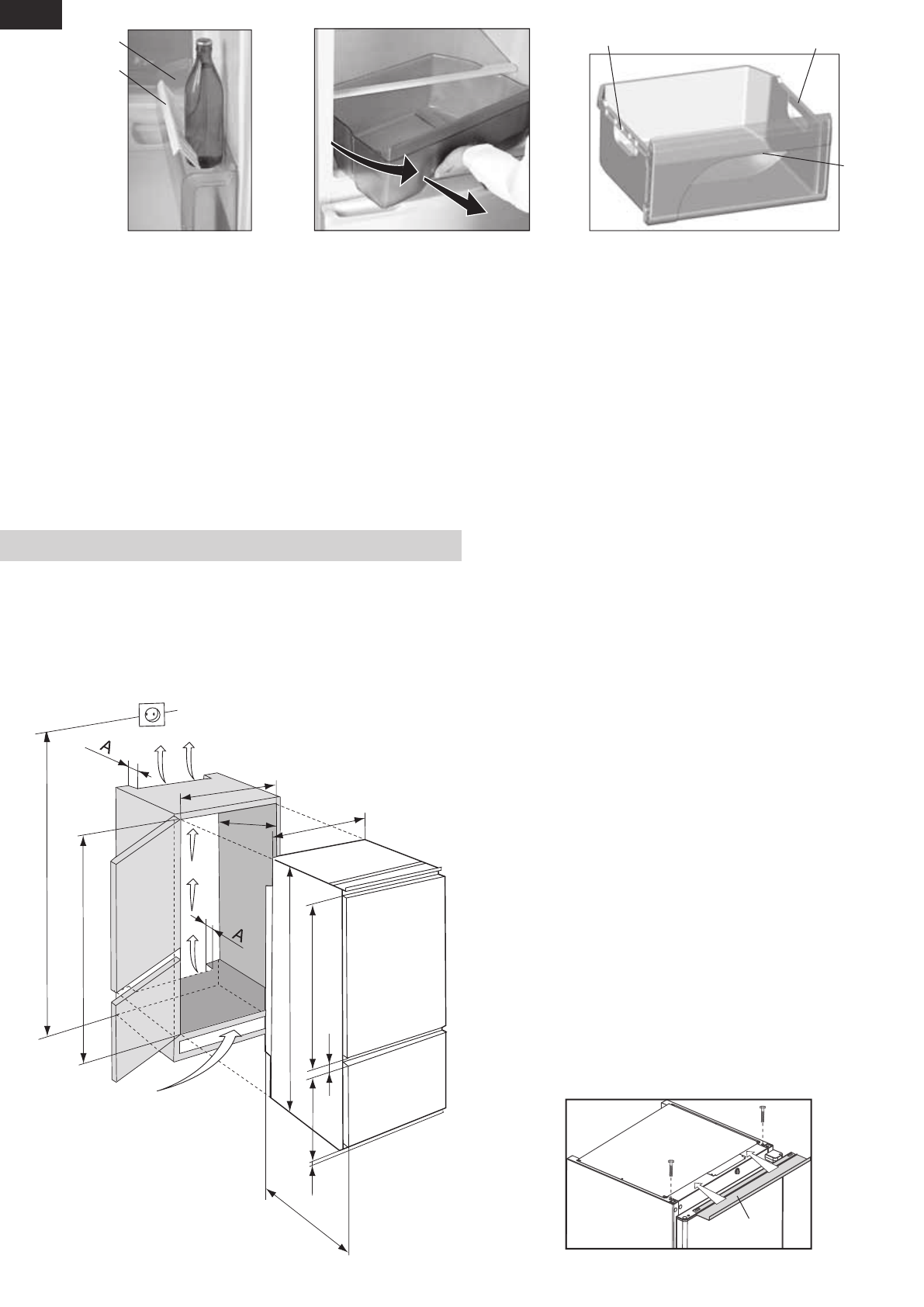 A

A