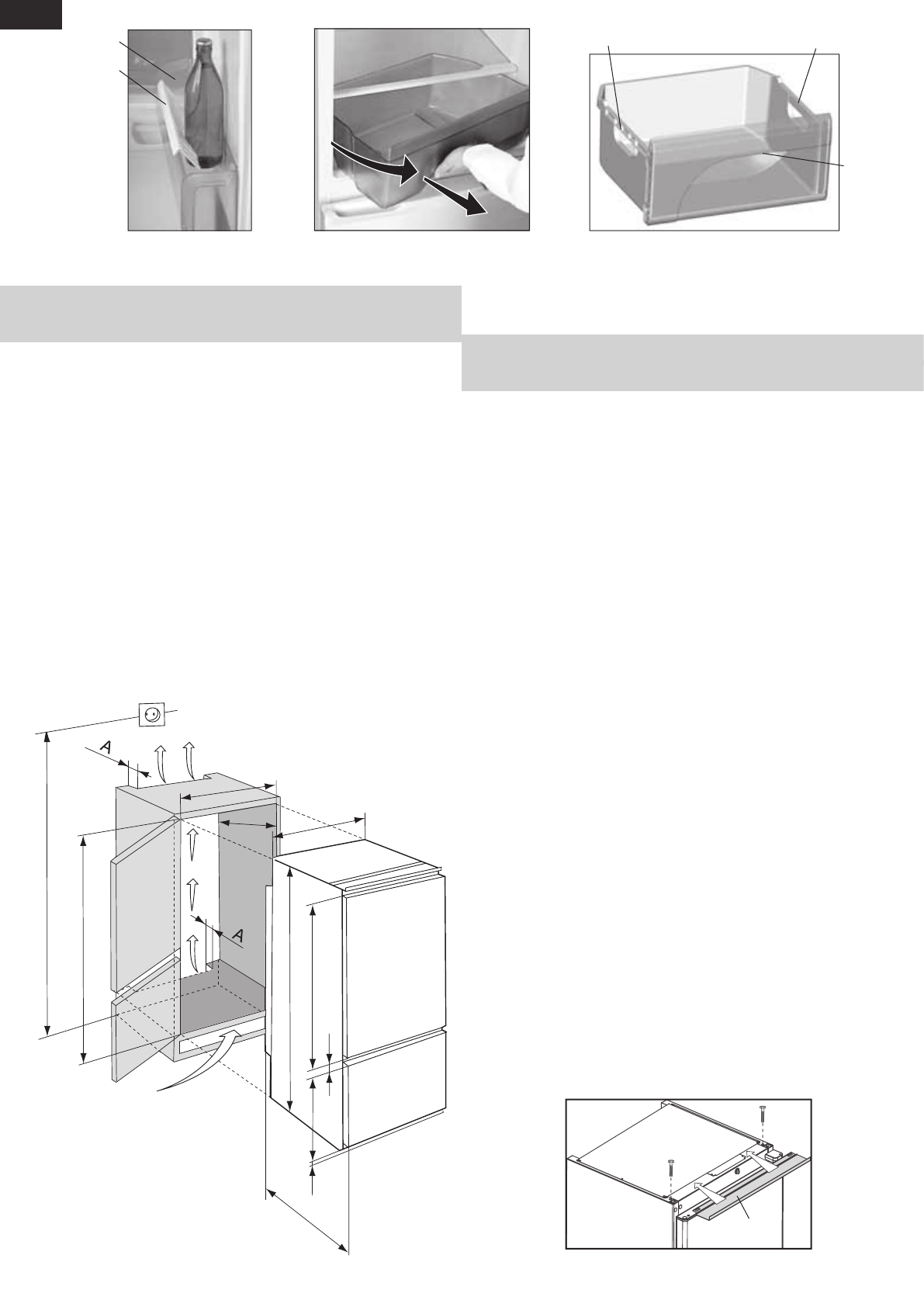 A

A