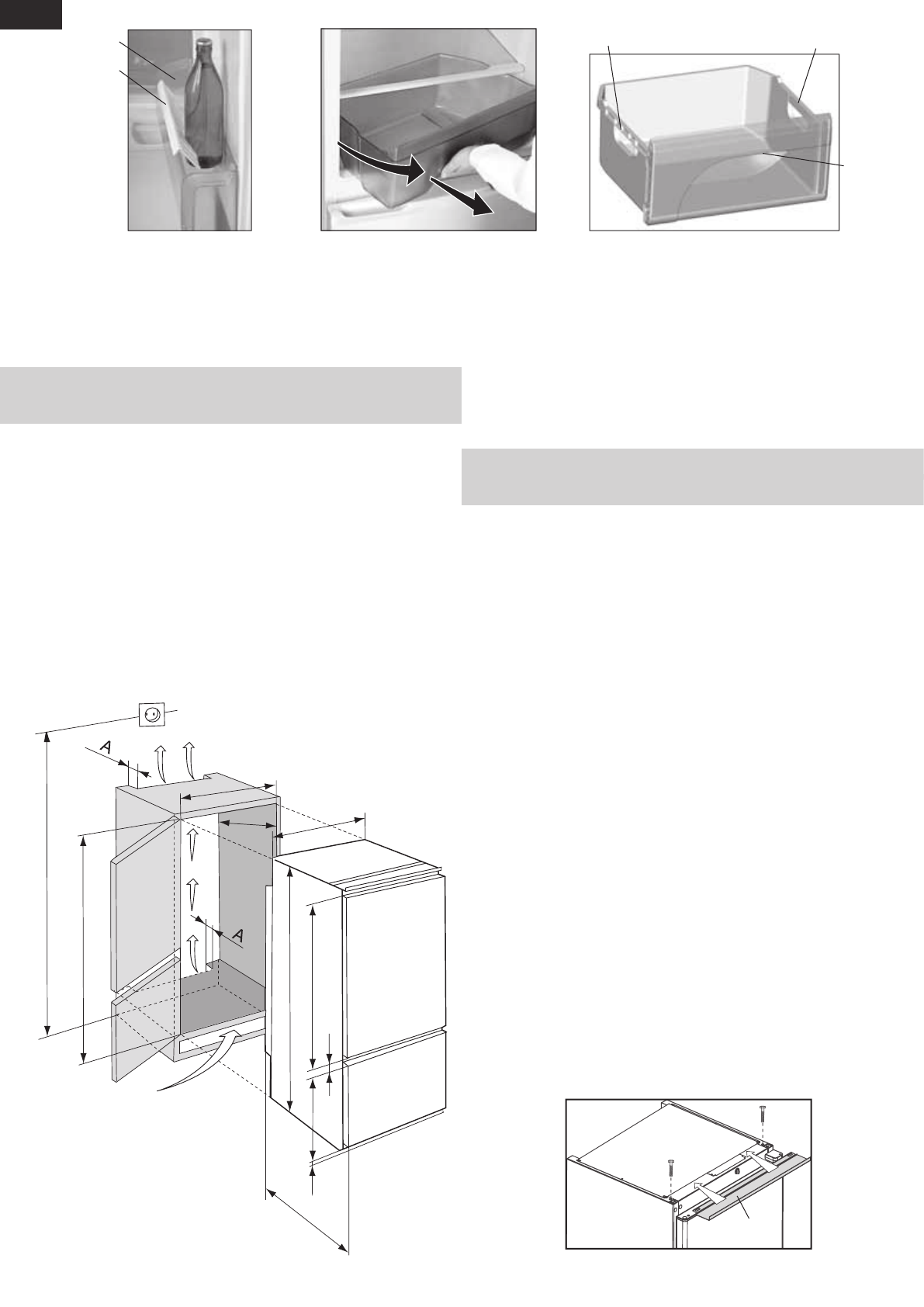 A

A