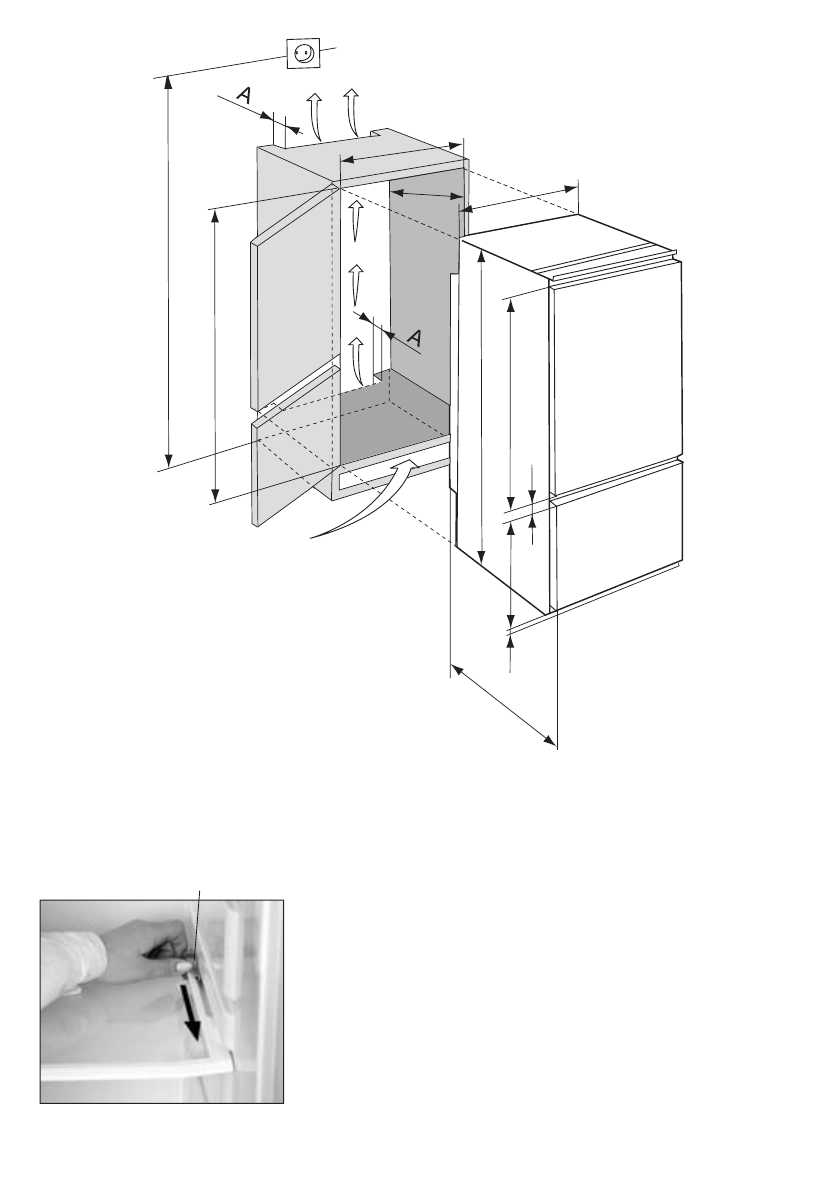 A

A