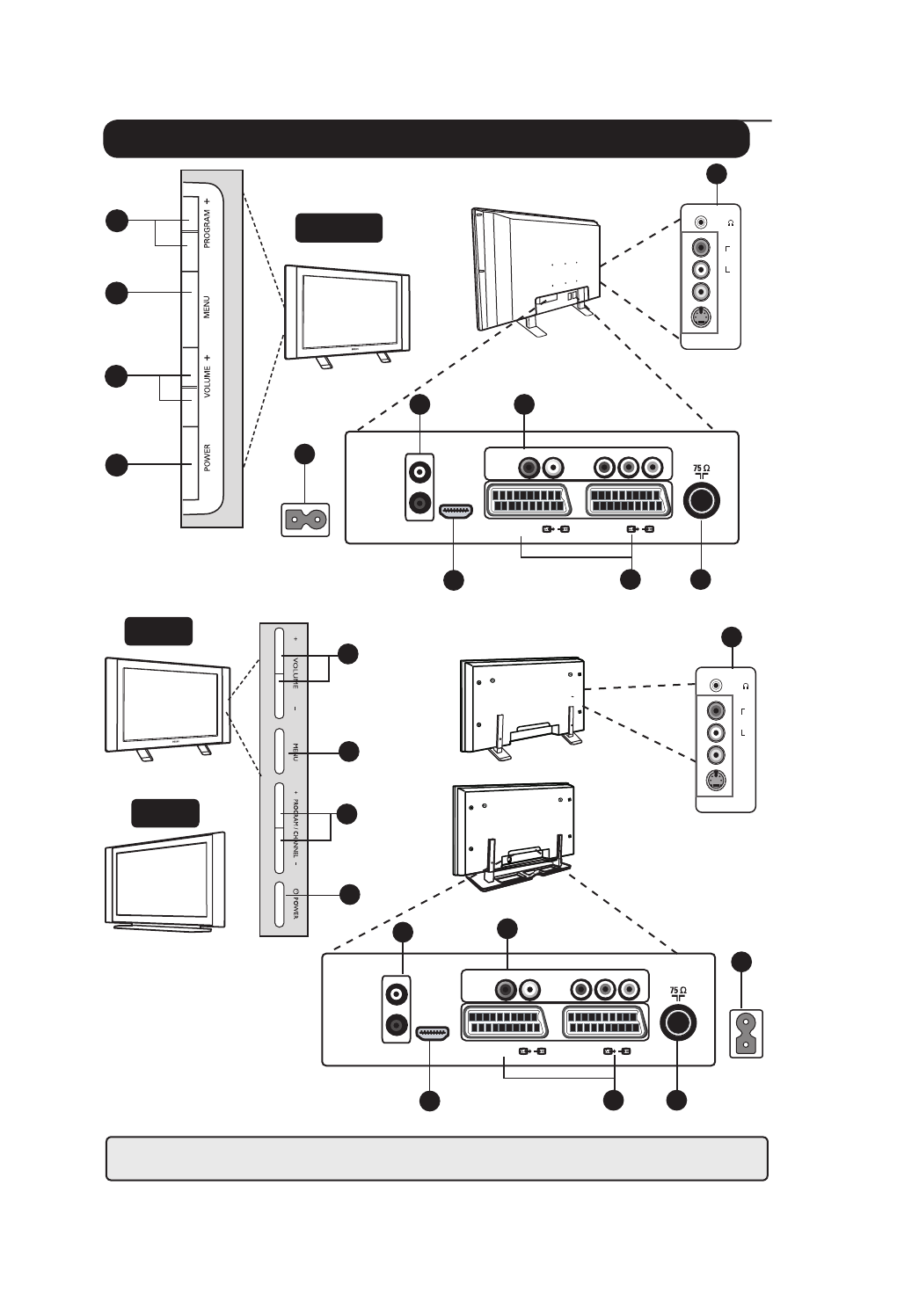 PROGRAM +
MENU
VOLUME +
POWER
75 Ω
+ VOLUME -
MENU
+ PROGRAM / CHANNEL -
POWER
75 Ω