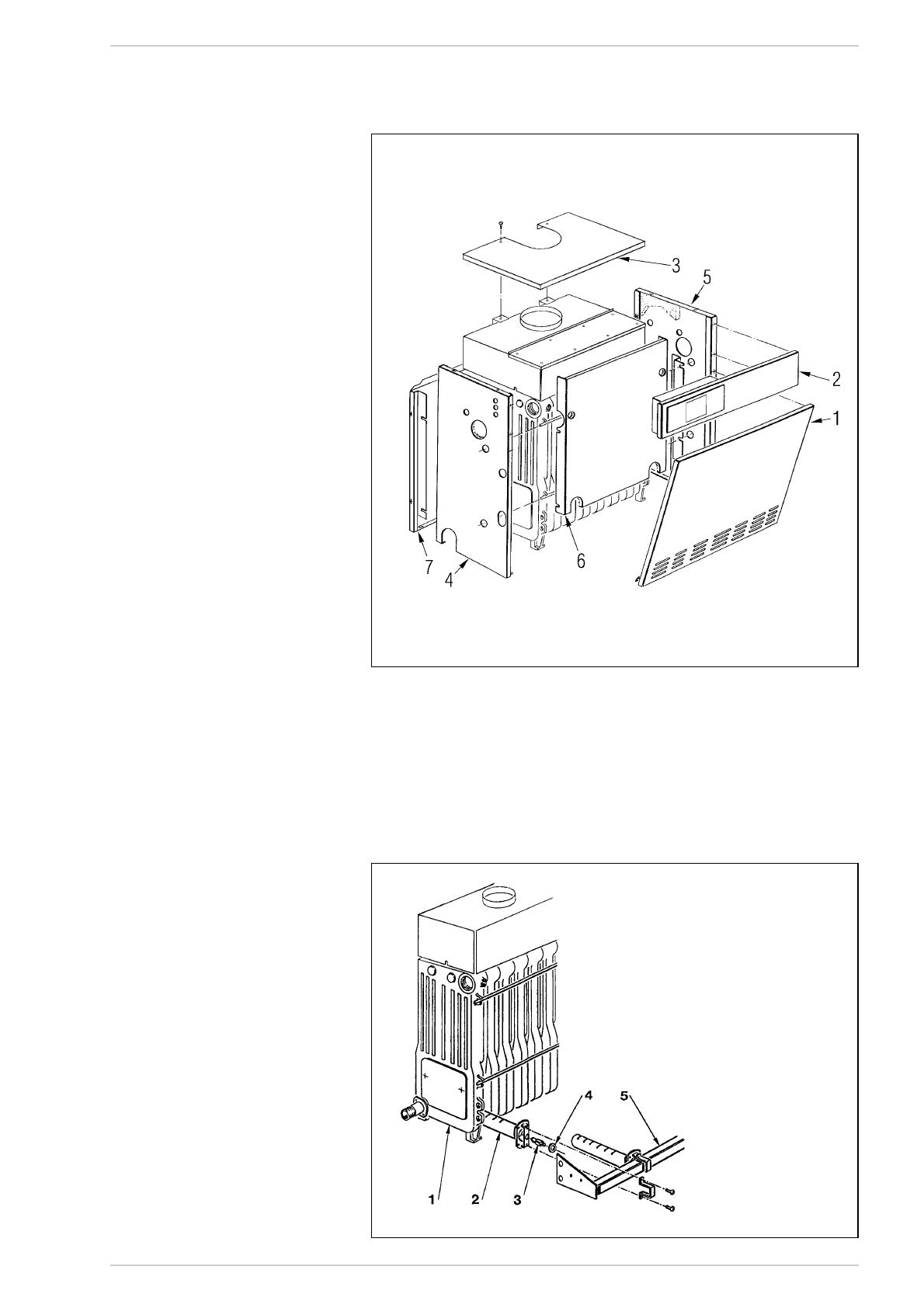 3
5
2
1
7
4
6

4
5
1
2
3