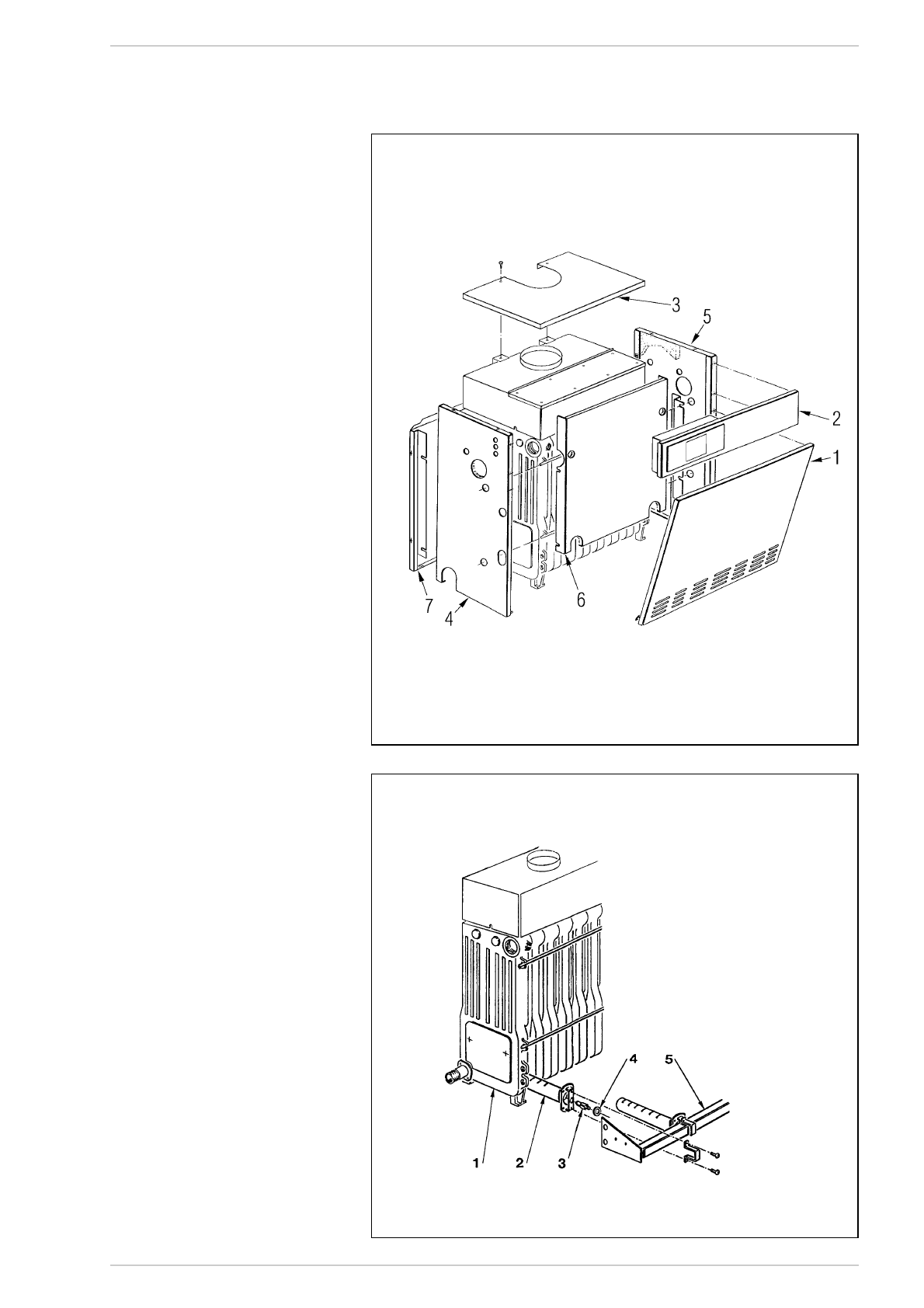 3
5
2
1
7
4
6

4
5
1
2
3