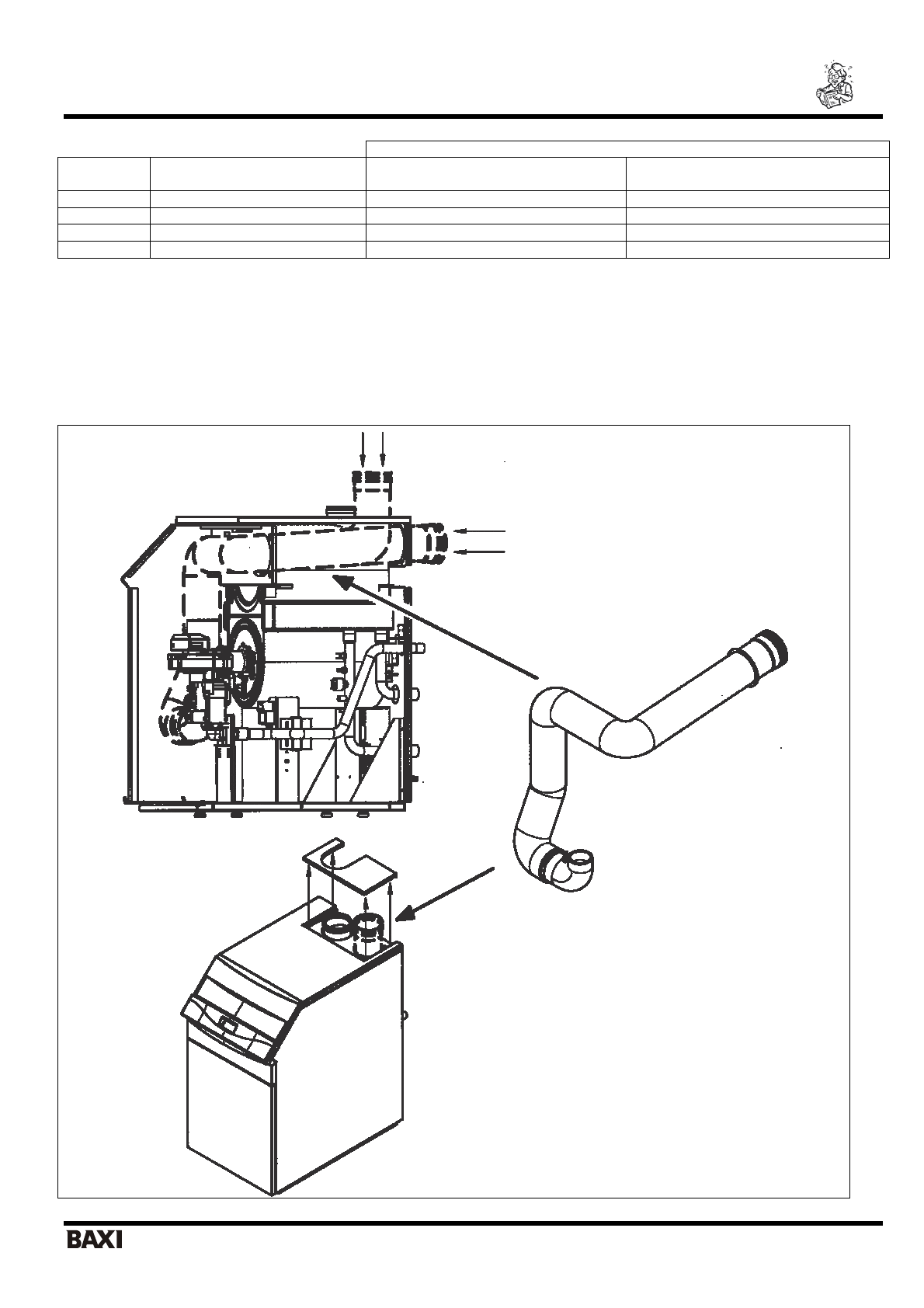 BAXI