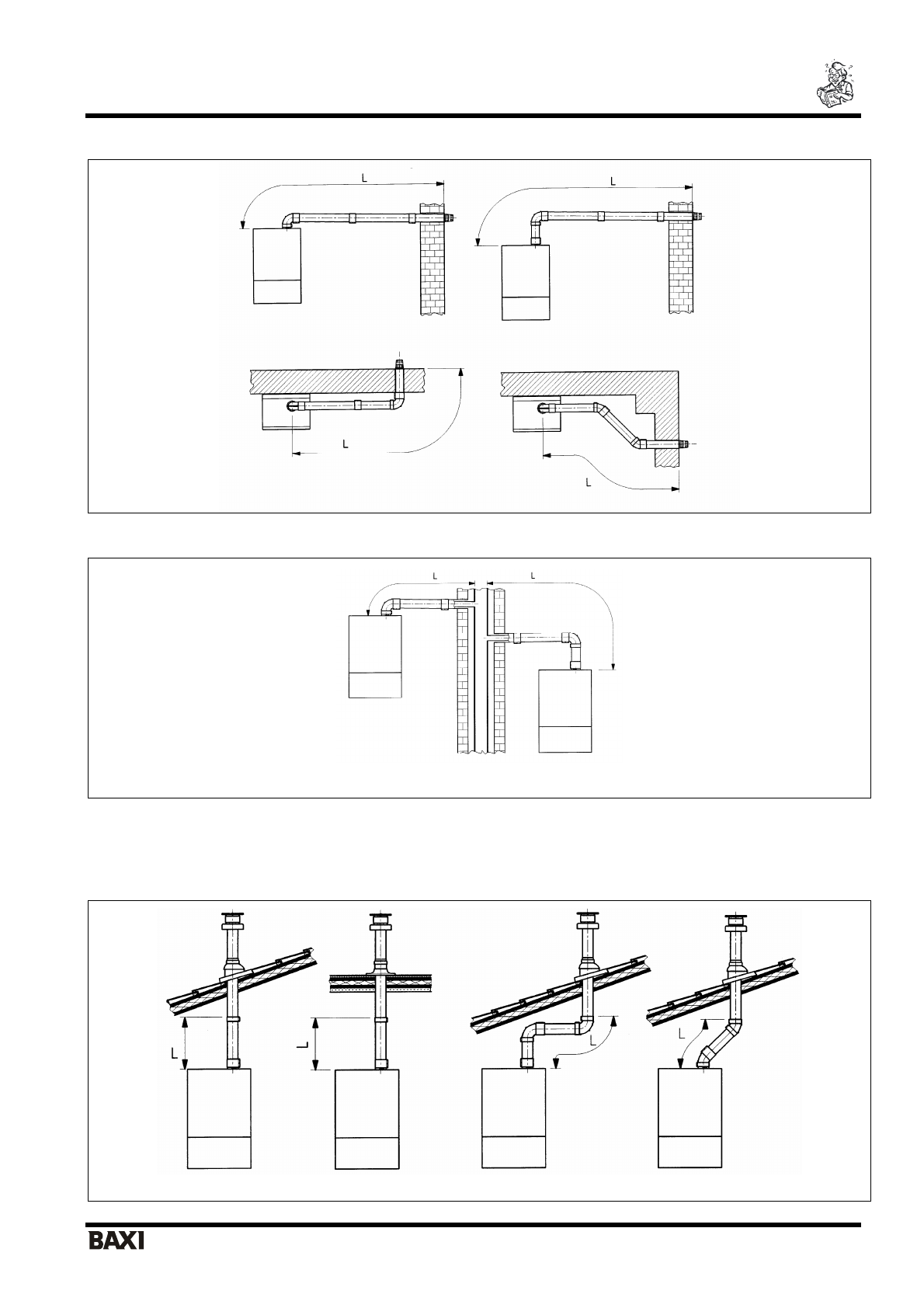 L

L

L

L

L

L

L

L

L

L

BAXI