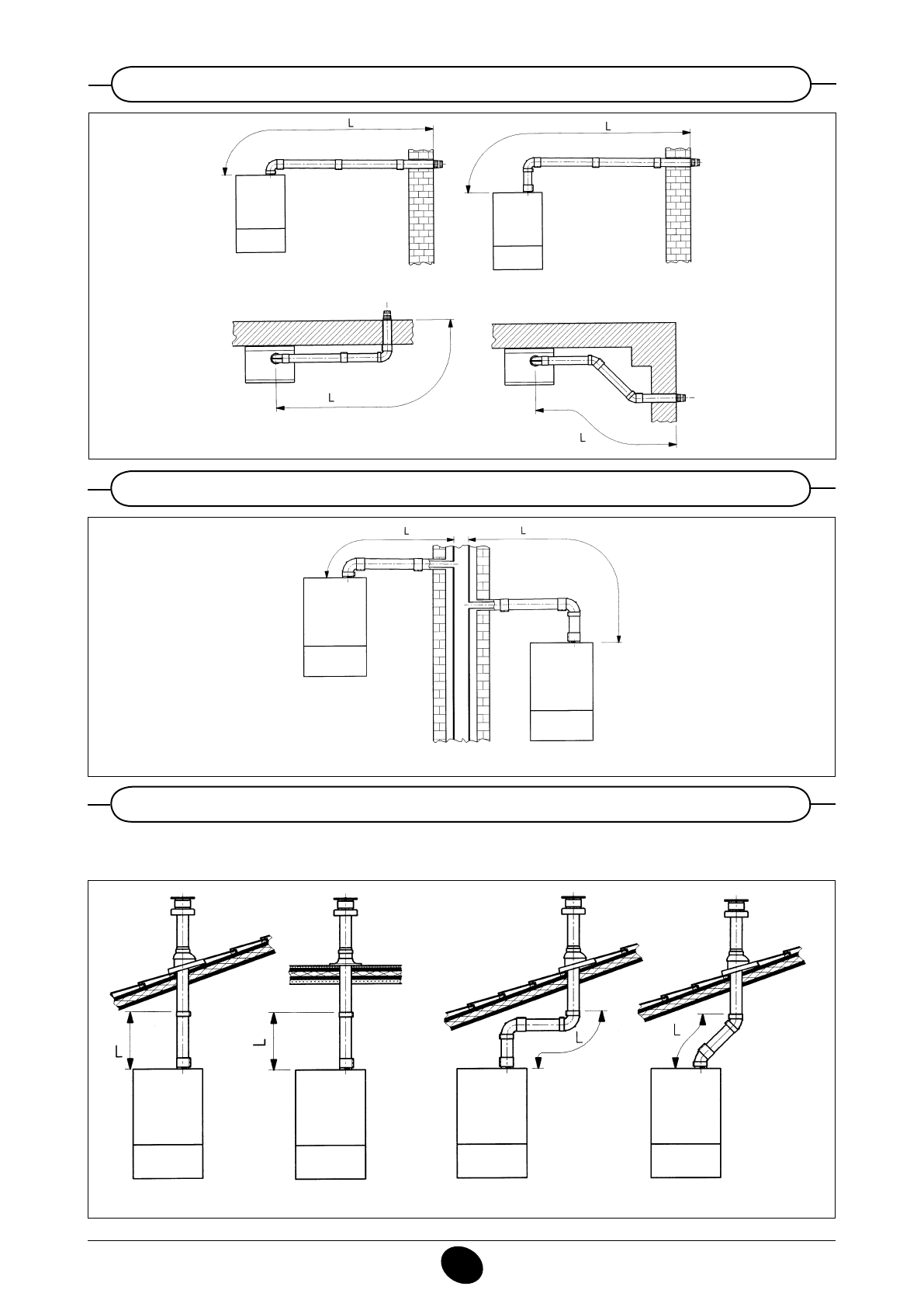 L

L

L

L

L

L

L

L

L

L