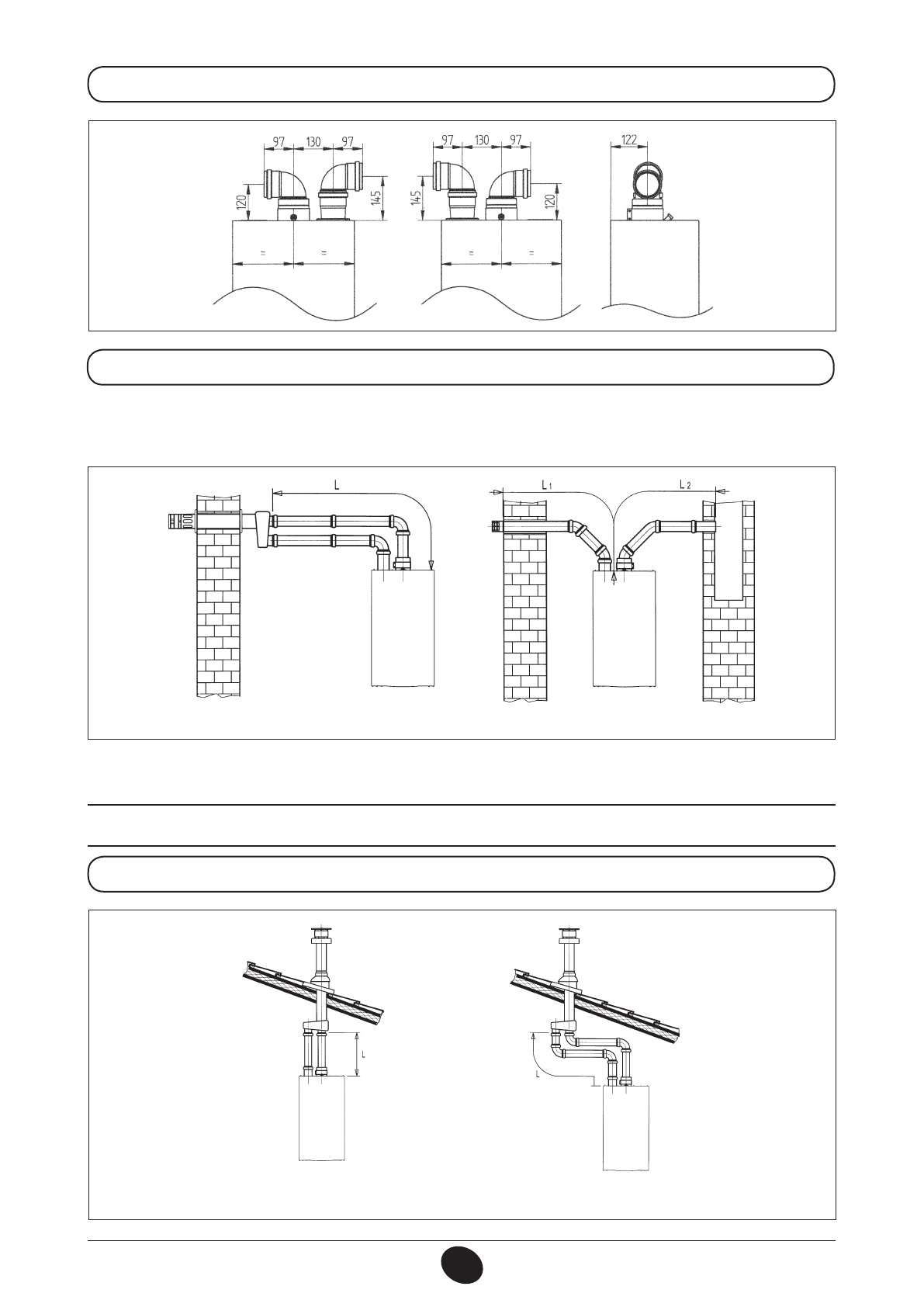 97 130 97

120

145

=

=

97 130 97

145

120

=

=

122

L

L 1

L 2

L

L