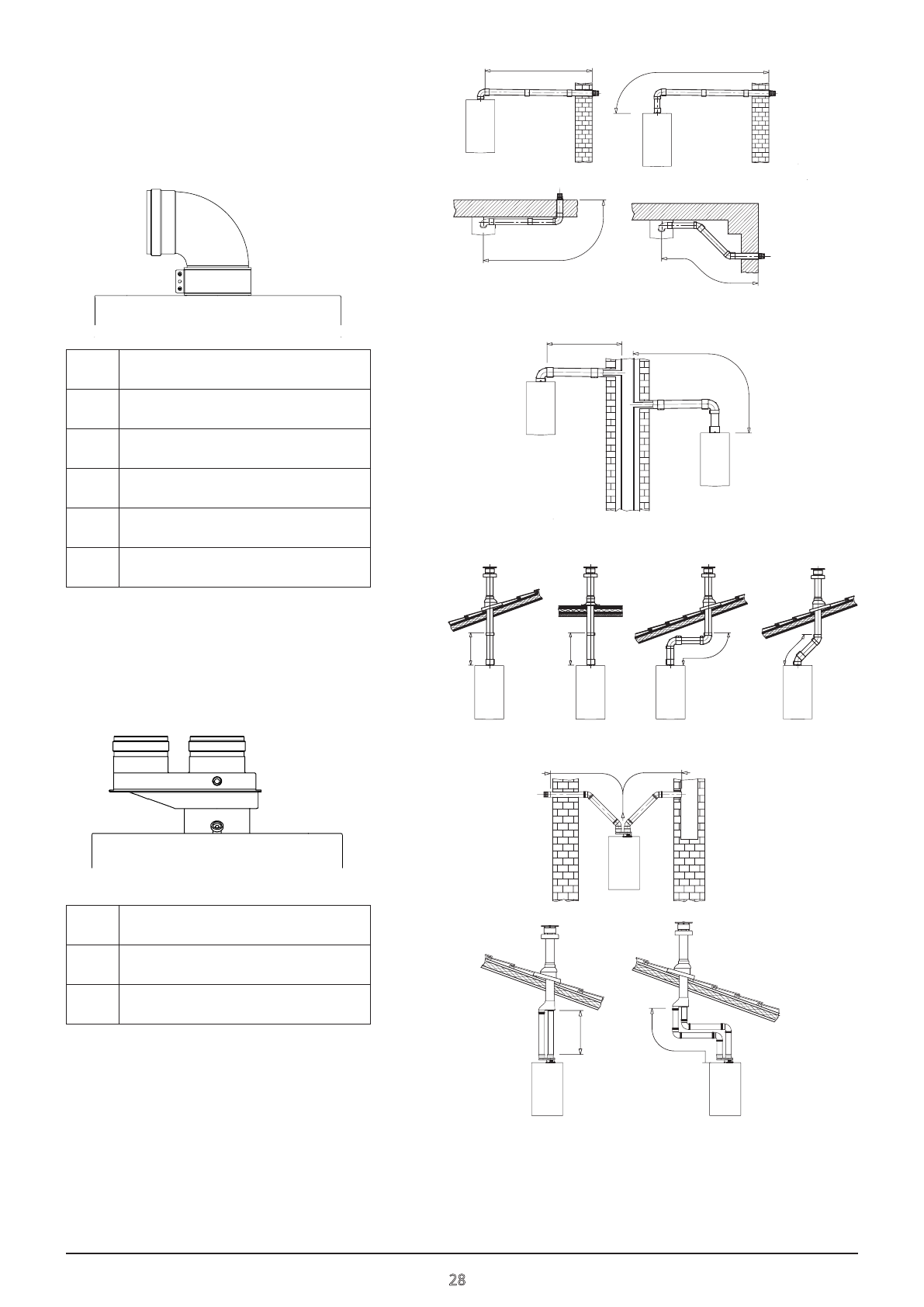 28