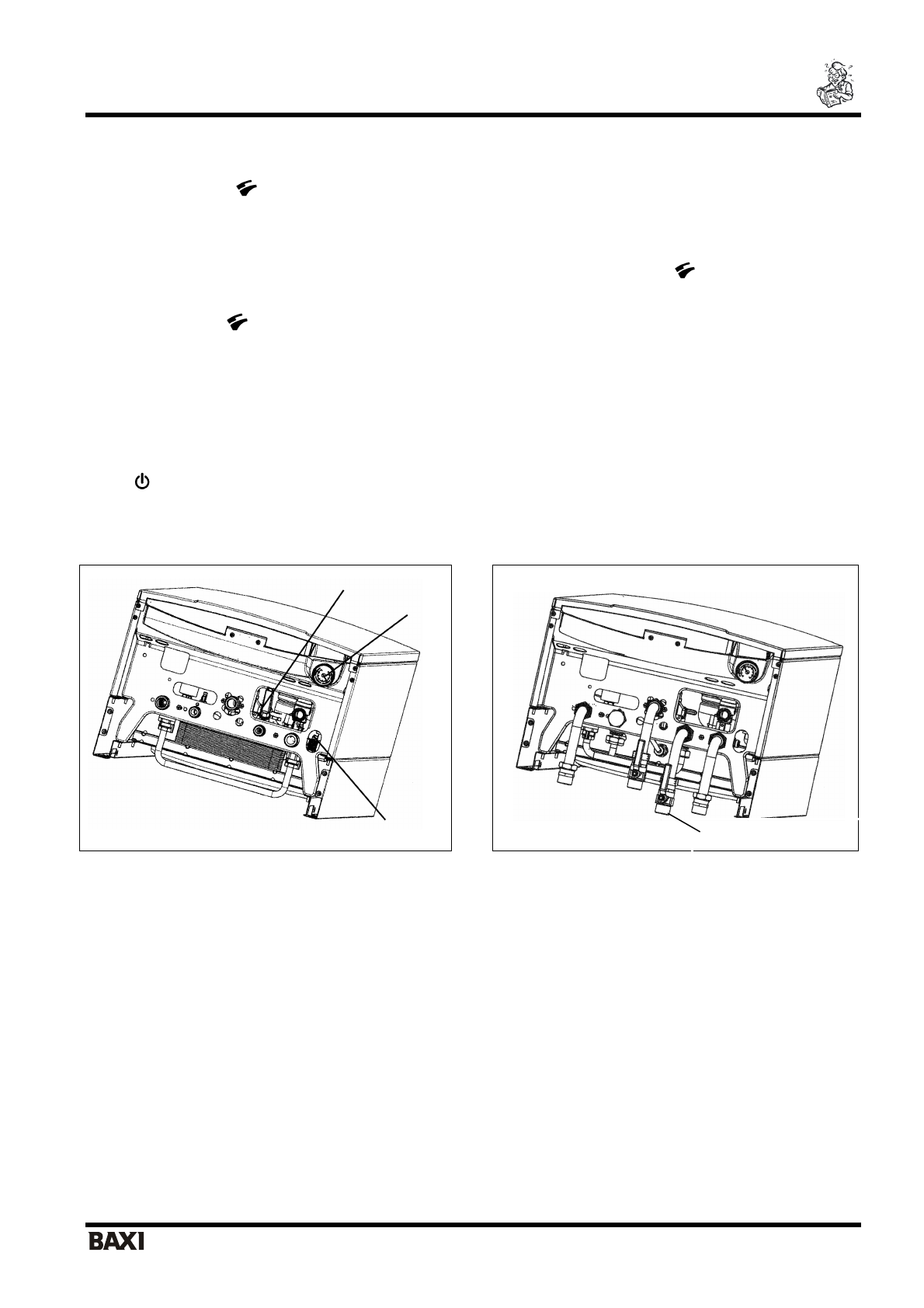 BAXI