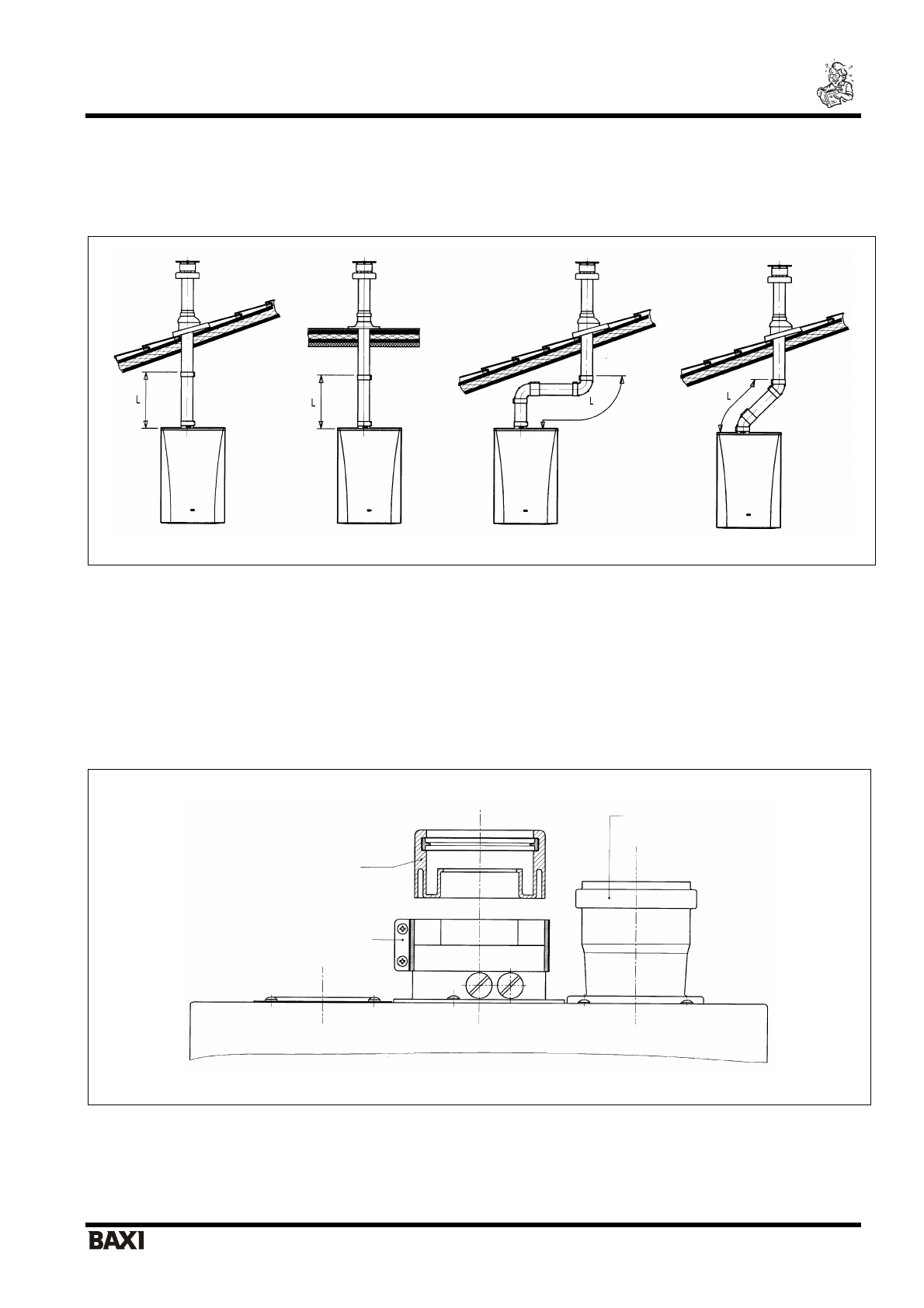 L

L

L

L

BAXI