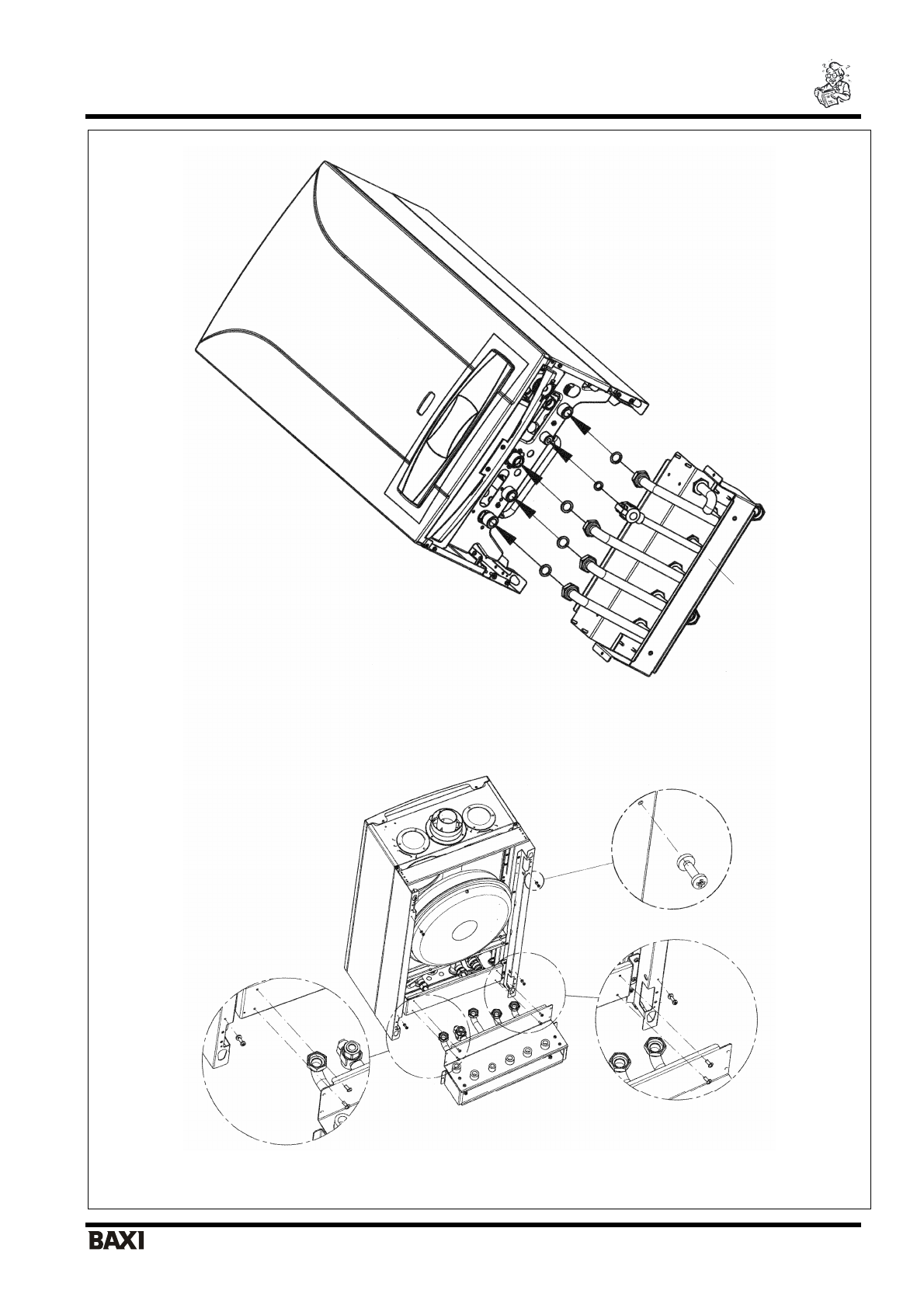 BAXI