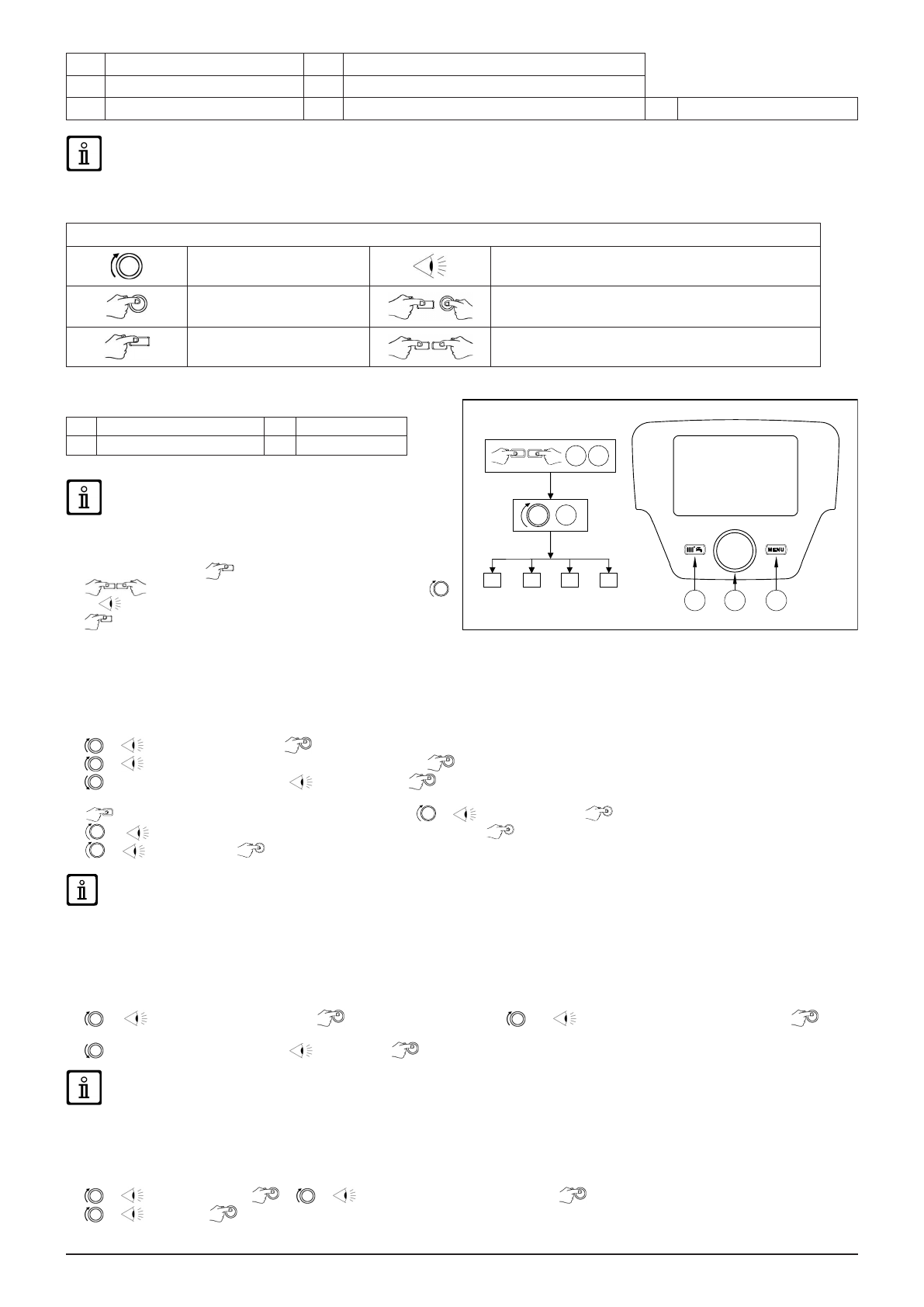 MENU