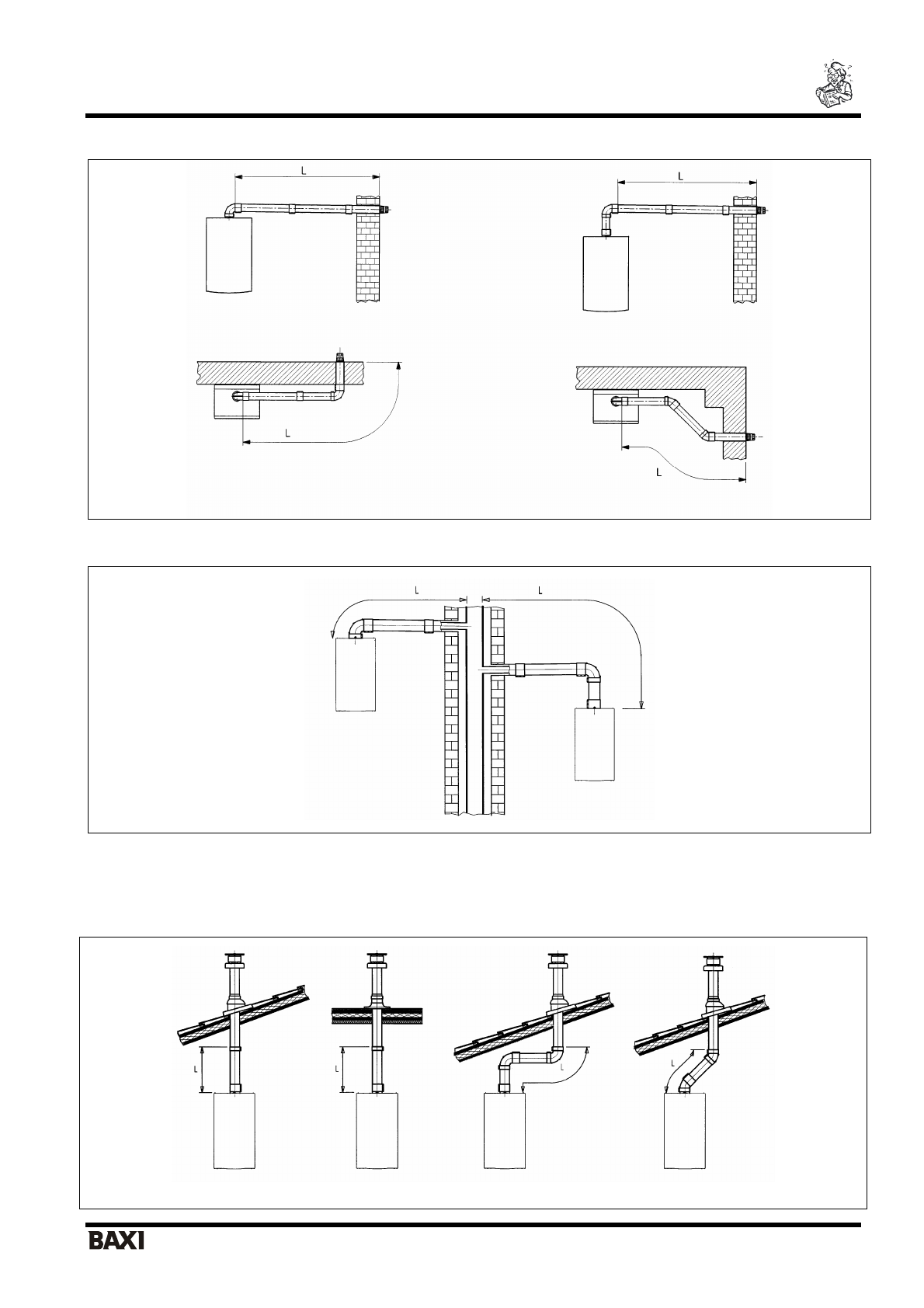 L

L

L

L

L

L

L

L

L

L

BAXI