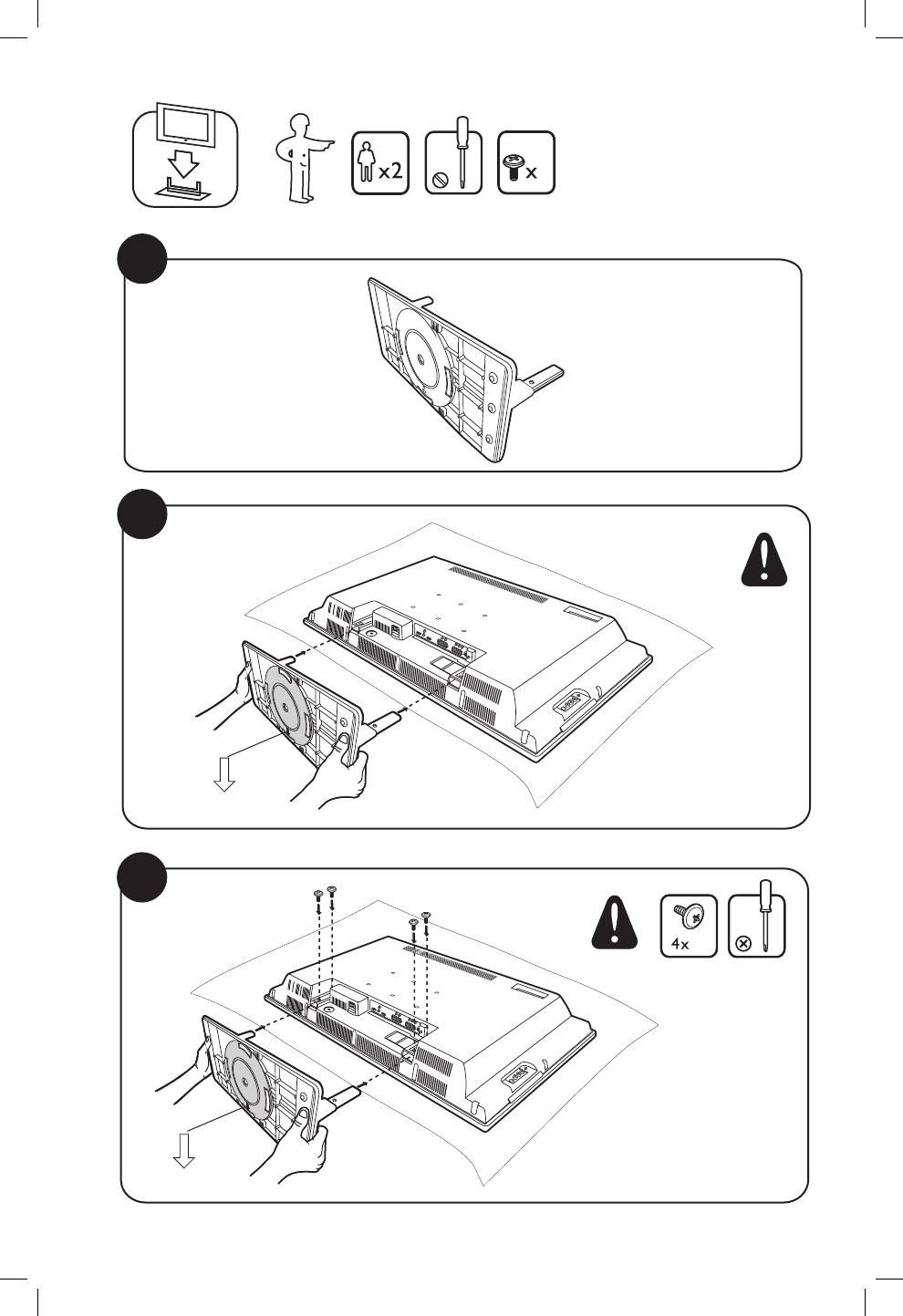 x2

x

4x