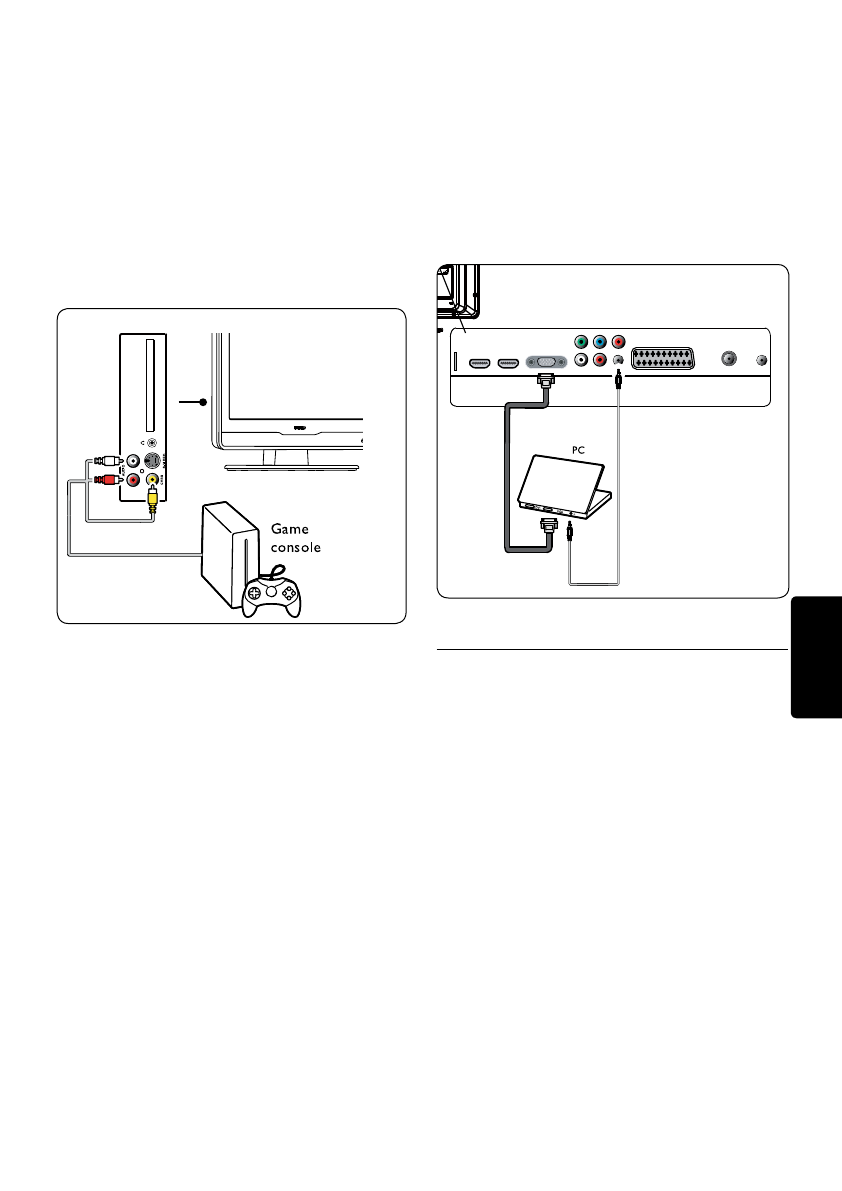 Game console

PC