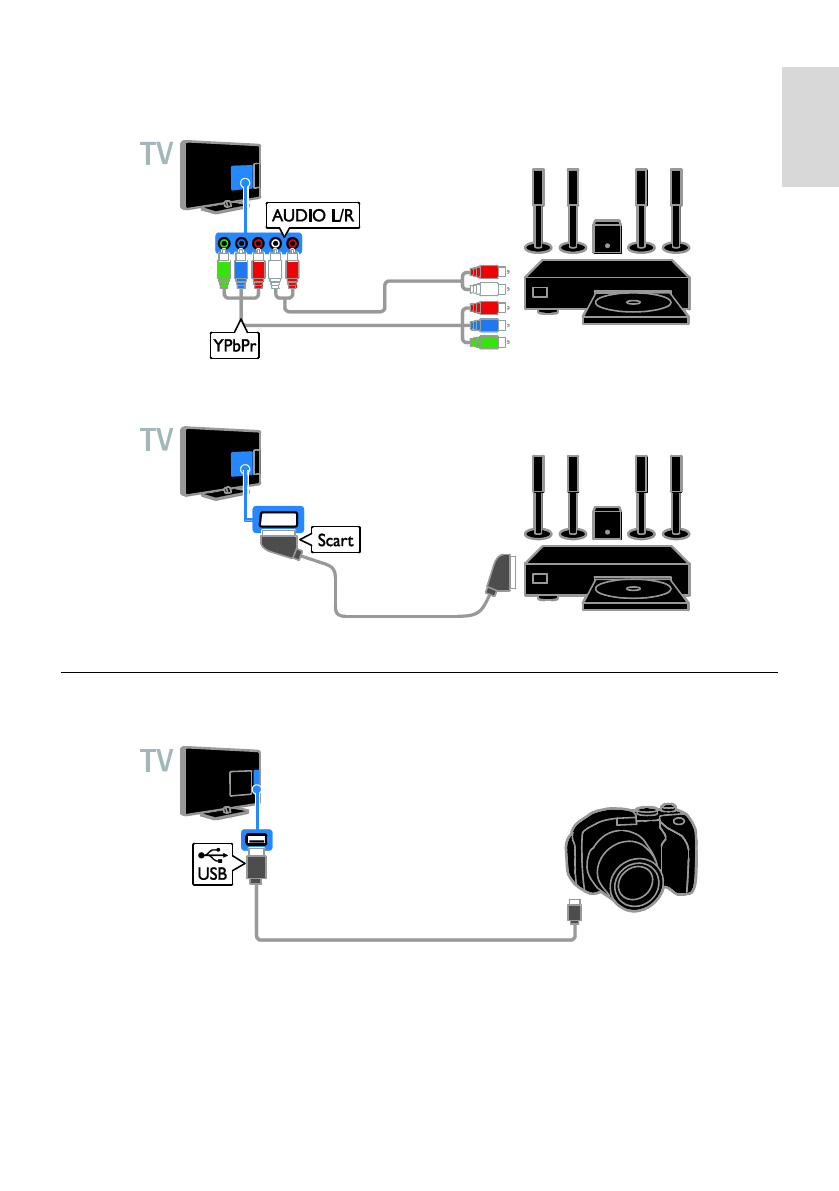 TV

AUDIO L/R

YPbPr

TV

Scart

TV

USB