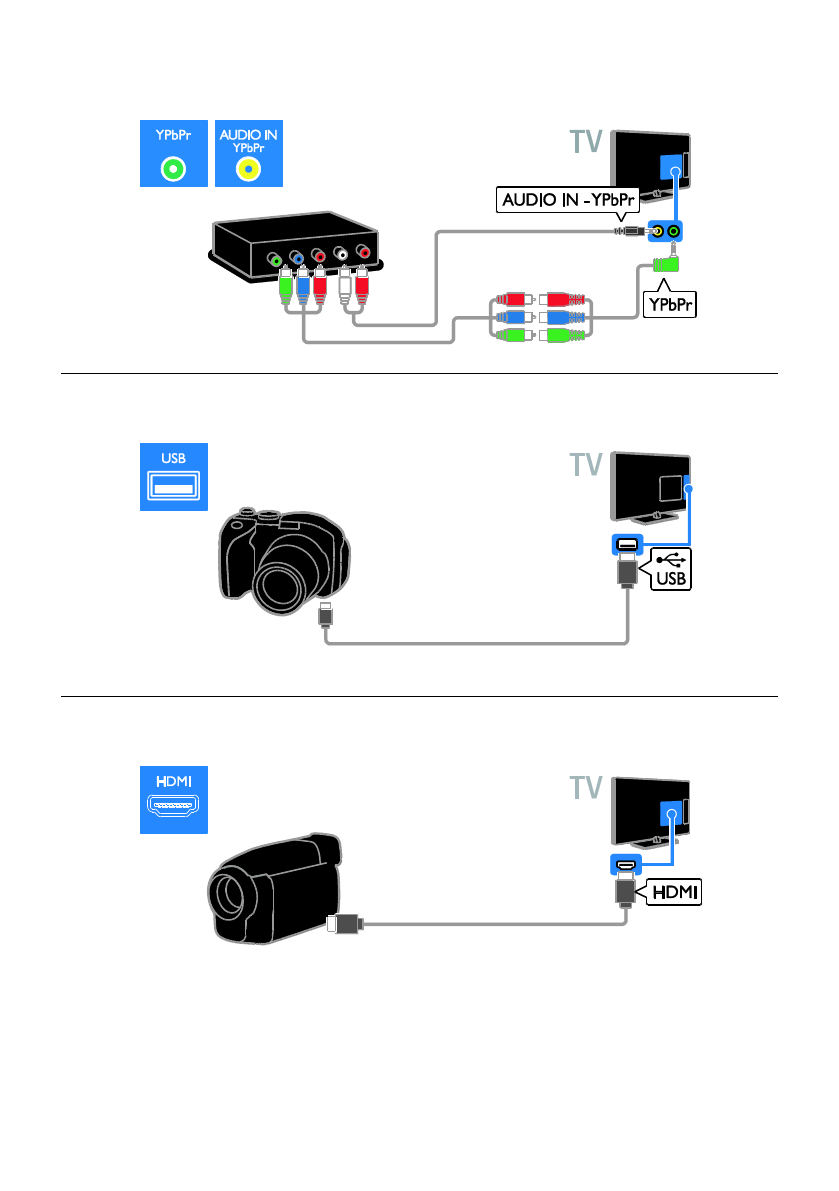 YPbPr

AUDIO IN YPbPr

TV

AUDIO IN -YPbPr

YPbPr

USB

TV

USB

HDMI

TV

HDMI