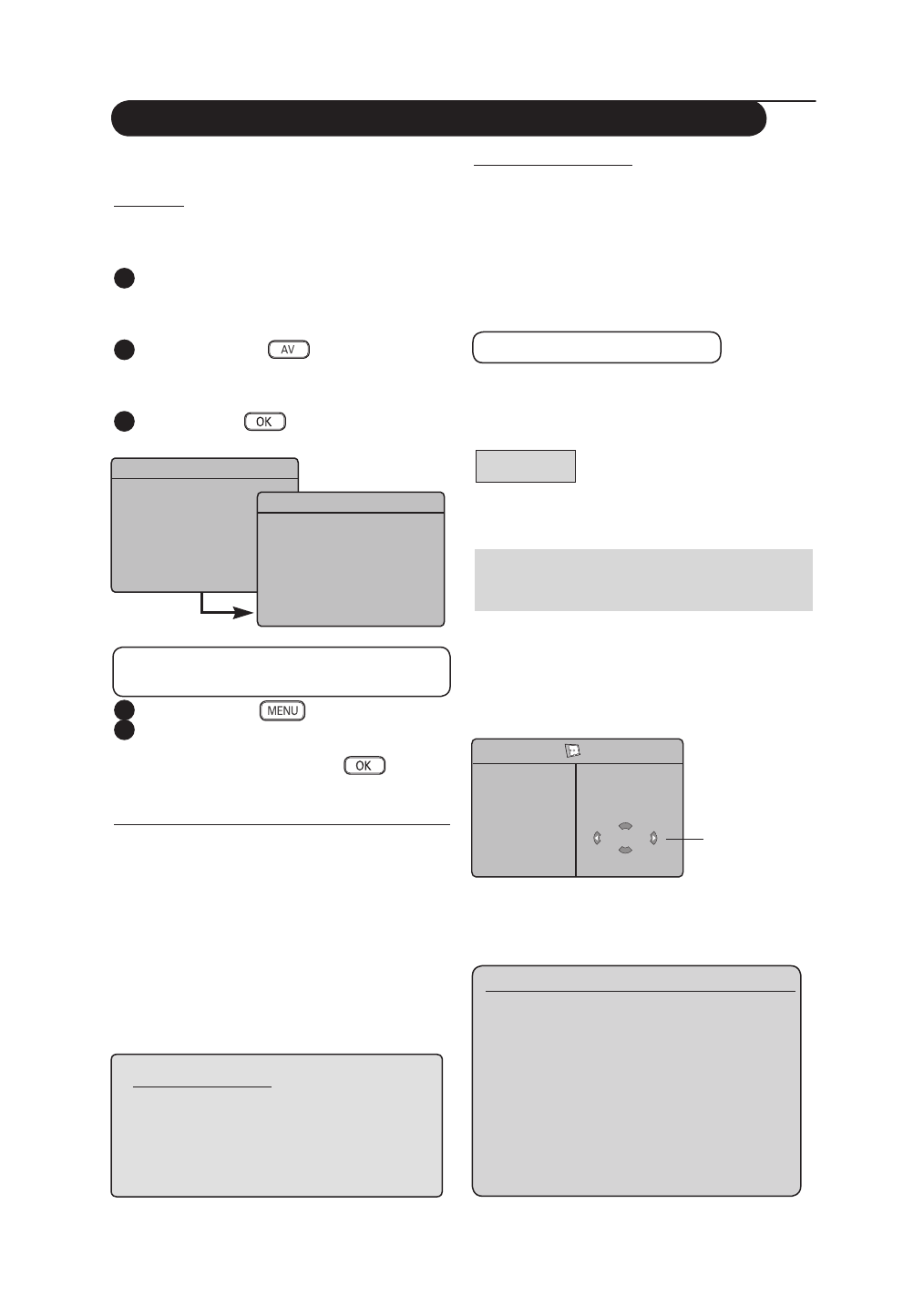 AV

OK

MENU

OK