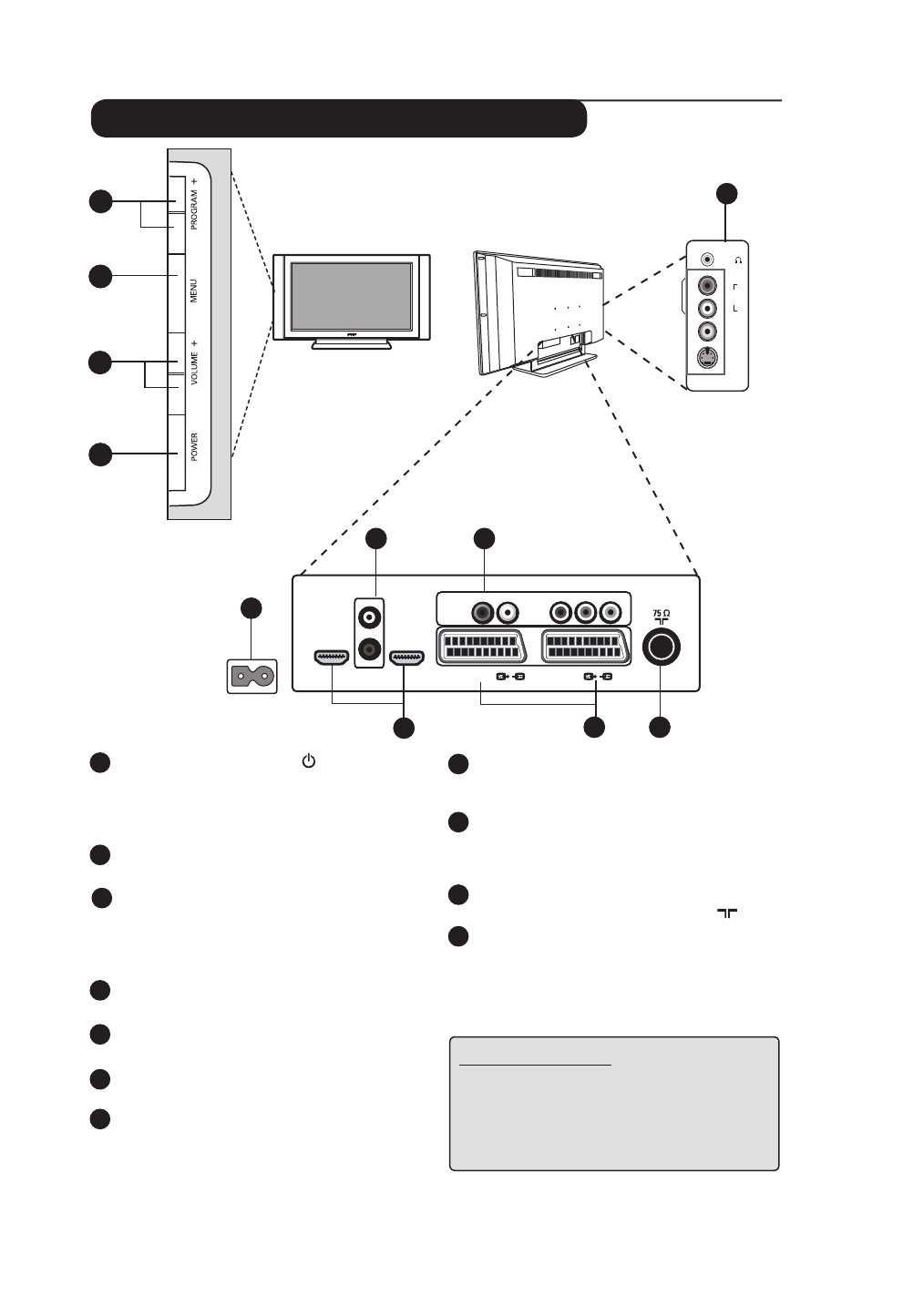 PROGRAM +
MENU
VOLUME +
POWER

75 Ω